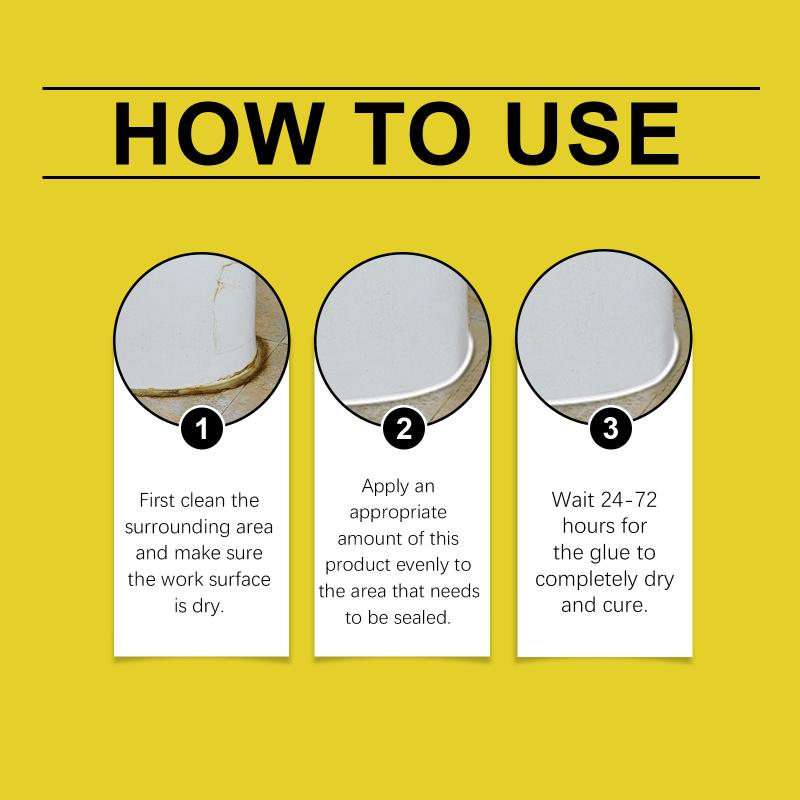 HOW TO USE

1

First clean the surrounding area and make sure the work surface is dry.

2

Apply an appropriate amount of this product evenly to the area that needs to be sealed.

3

Wait 24-72 hours for the glue to completely dry and cure.