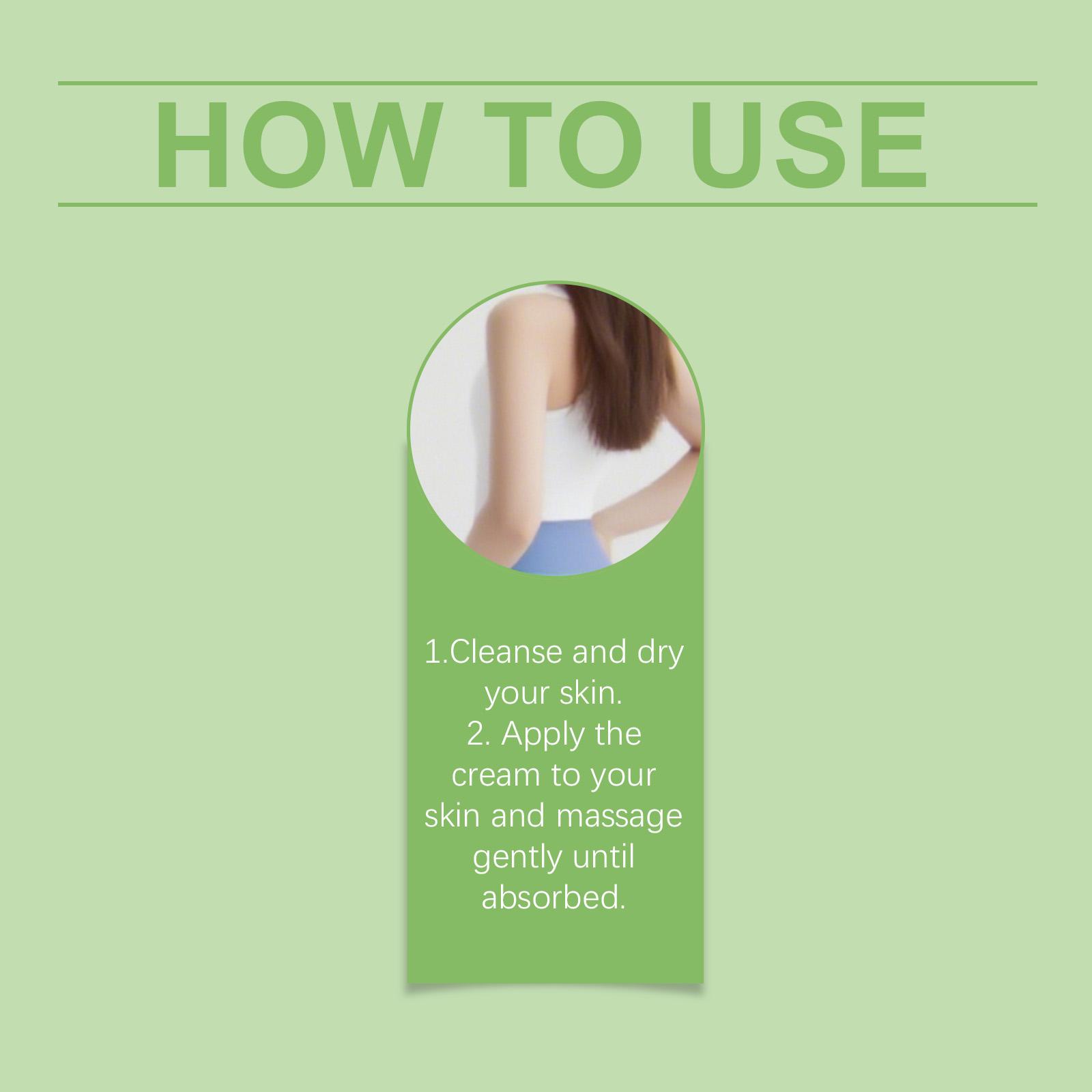 HOW TO USE

1.Cleanse and dry your skin.
2. Apply the cream to your skin and massage gently until absorbed.