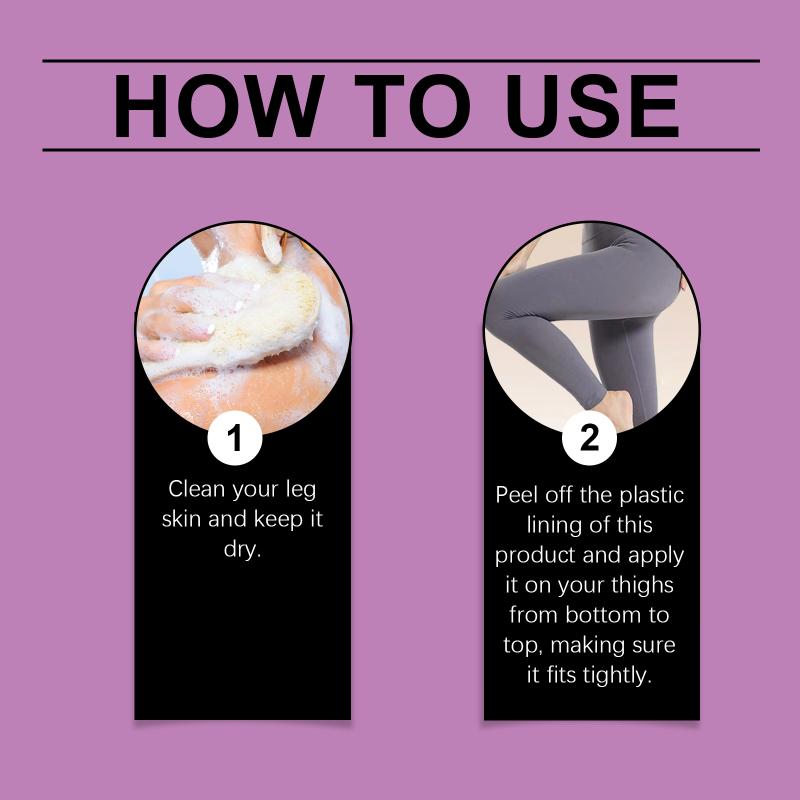 HOW TO USE

1

Clean your leg skin and keep it dry.

2

Peel off the plastic lining of this product and apply it on your thighs from bottom to top, making sure it fits tightly.