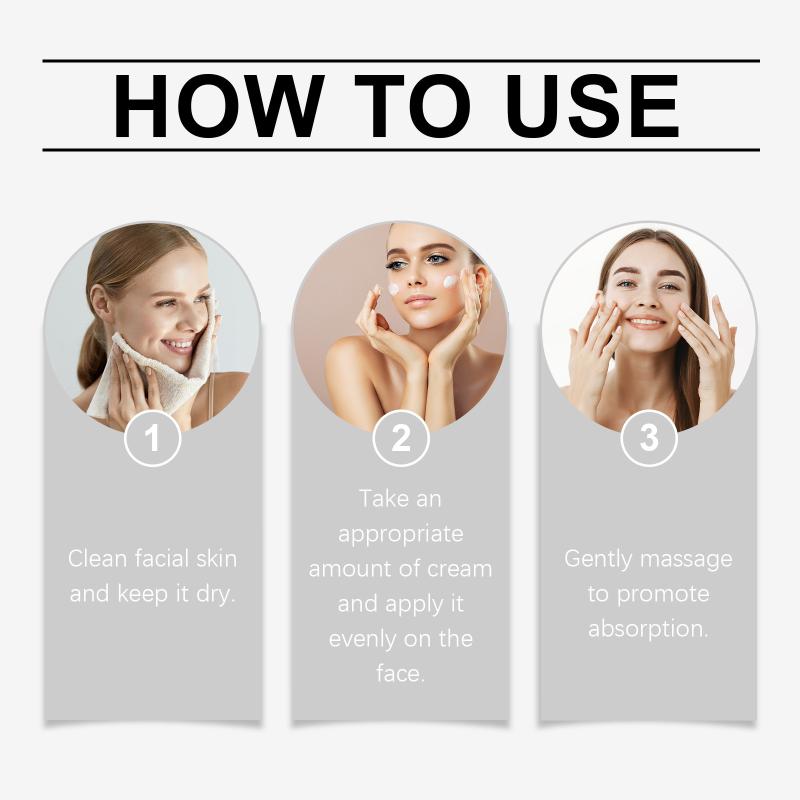 HOW TO USE

1

Clean facial skin and keep it dry.

2

Take an appropriate amount of cream and apply it evenly on the face.

3

Gently massage to promote absorption.