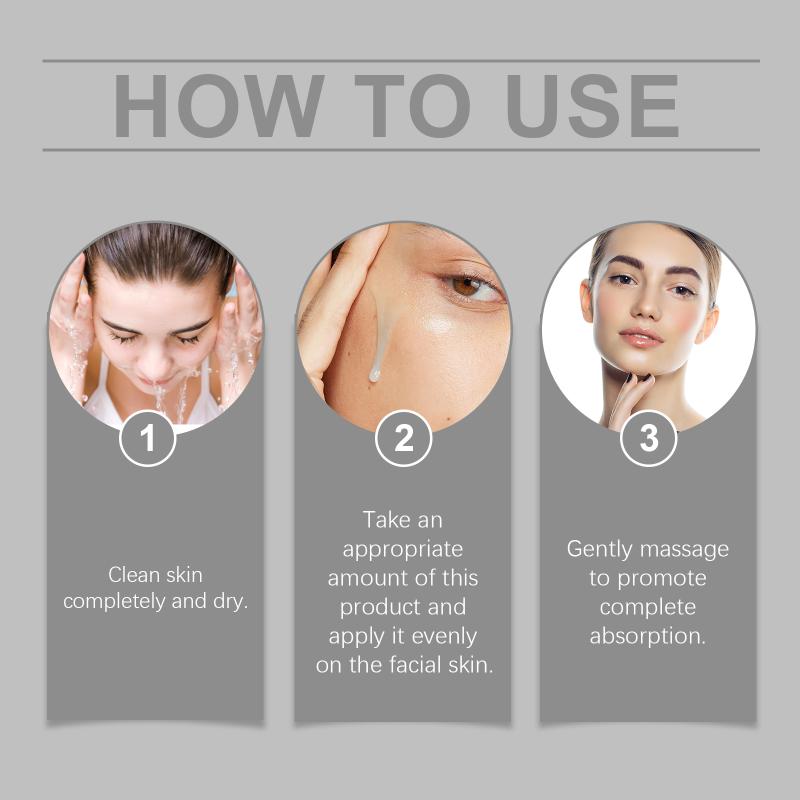 HOW TO USE

1

Clean skin completely and dry.

2

Take an appropriate amount of this product and apply it evenly on the facial skin.

3

Gently massage to promote complete absorption.