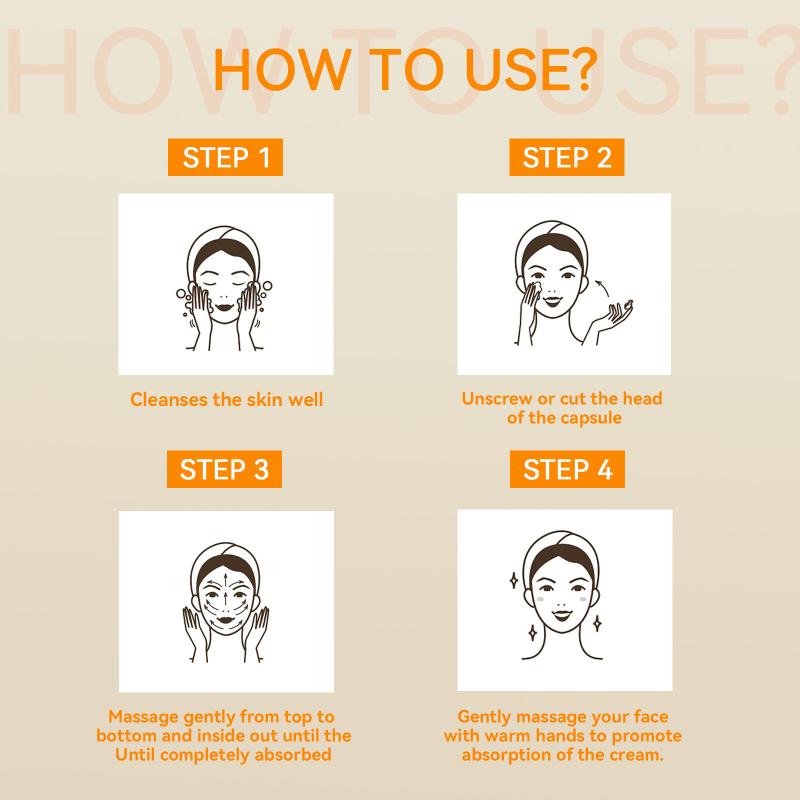 HOW TO USE?

HOW TO USE?

STEP 1

Cleanses the skin well

STEP 2

Unscrew or cut the head of the capsule

STEP 3

Massage gently from top to bottom and inside out until the Until completely absorbed

STEP 4

Gently massage your face with warm hands to promote absorption of the cream.