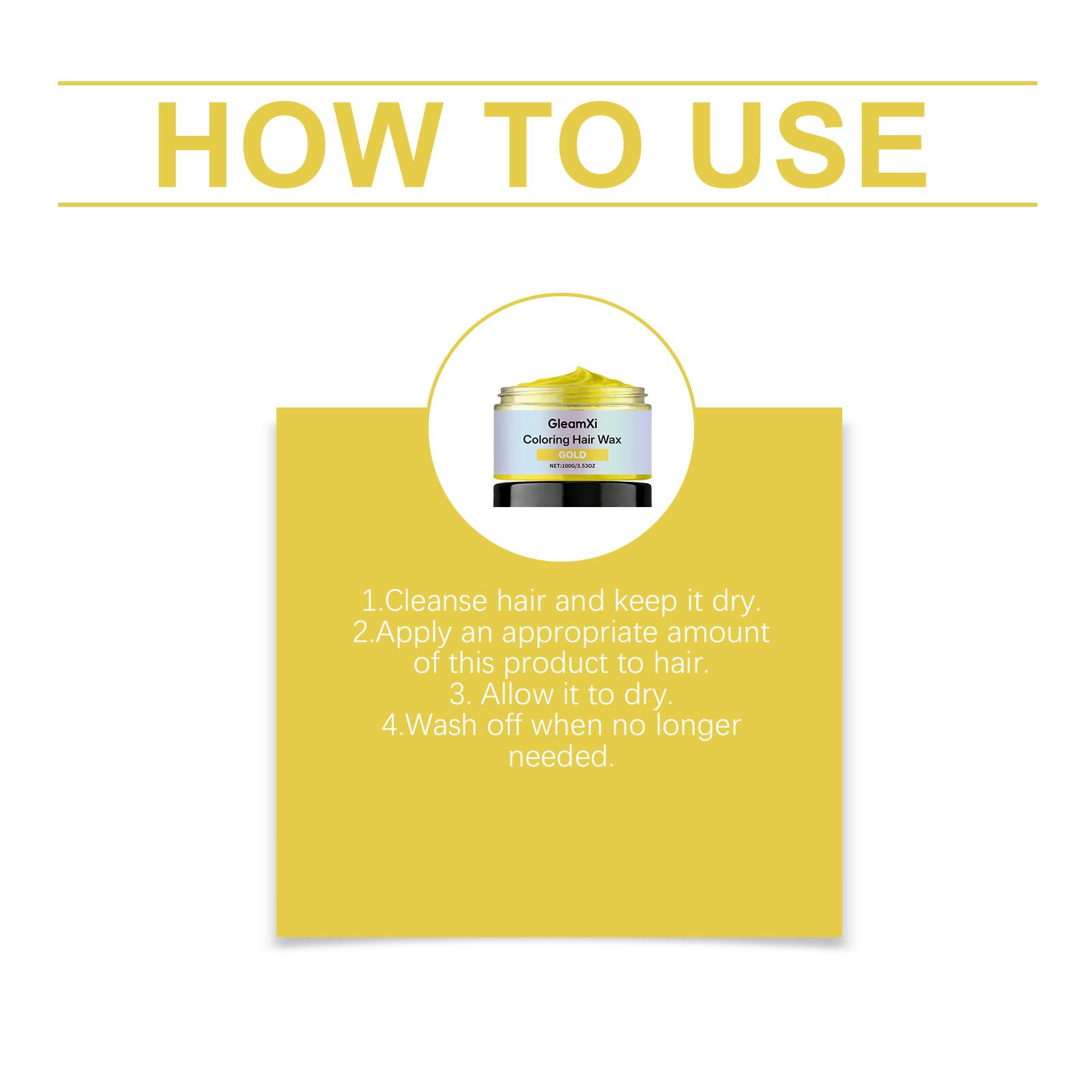 HOW TO USE

GleamXi
Coloring Hair Wax
GOLD
NET:100G/3.53OZ

1.Cleanse hair and keep it dry.
2.Apply an appropriate amount of this product to hair.
3. Allow it to dry.
4.Wash off when no longer needed.