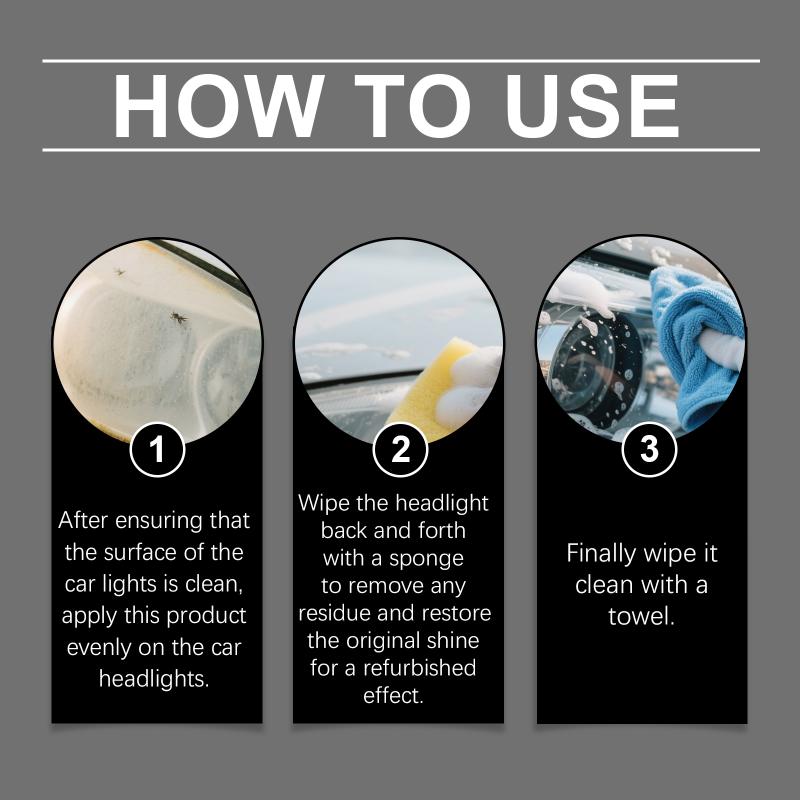 HOW TO USE

1

After ensuring that the surface of the car lights is clean, apply this product evenly on the car headlights.

2

Wipe the headlight back and forth with a sponge to remove any residue and restore the original shine for a refurbished effect.

3

Finally wipe it clean with a towel.