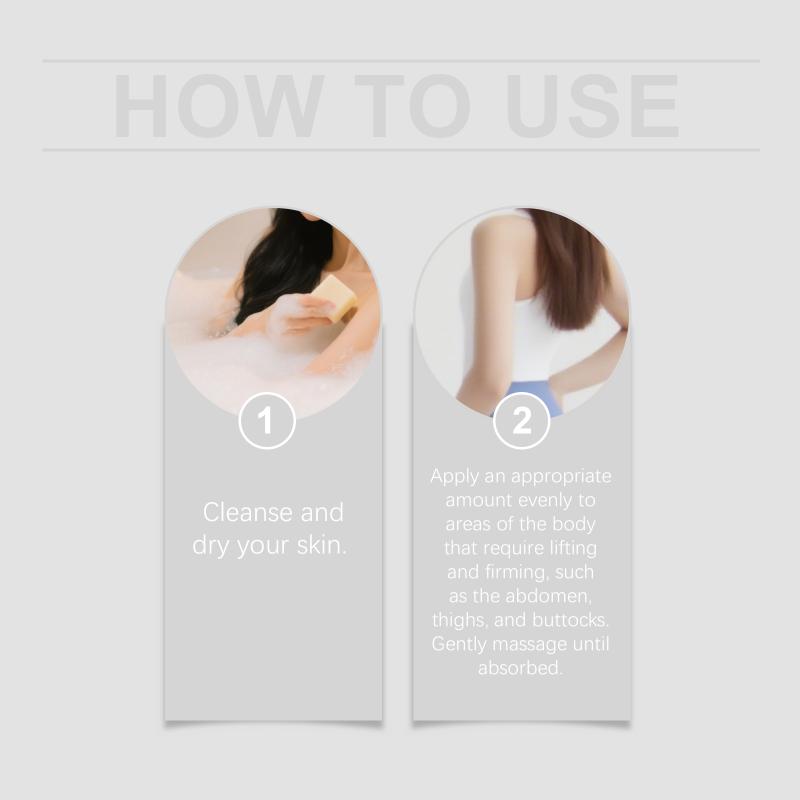 HOW TO USE

1

Cleanse and dry your skin.

2

Apply an appropriate amount evenly to areas of the body that require lifting and firming, such as the abdomen, thighs, and buttocks. Gently massage until absorbed.