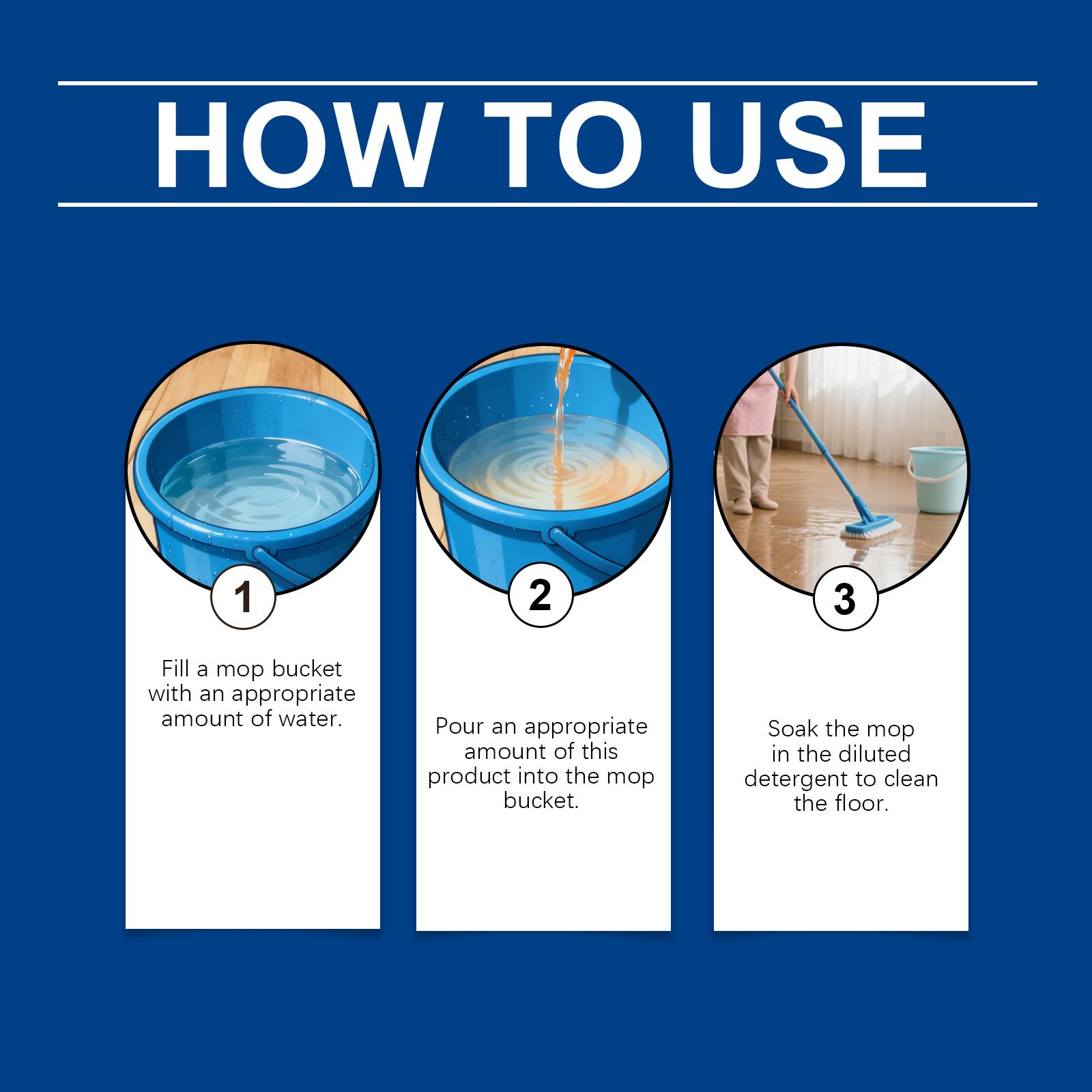 HOW TO USE

1

Fill a mop bucket with an appropriate amount of water.

2

Pour an appropriate amount of this product into the mop bucket.

3

Soak the mop in the diluted detergent to clean the floor.