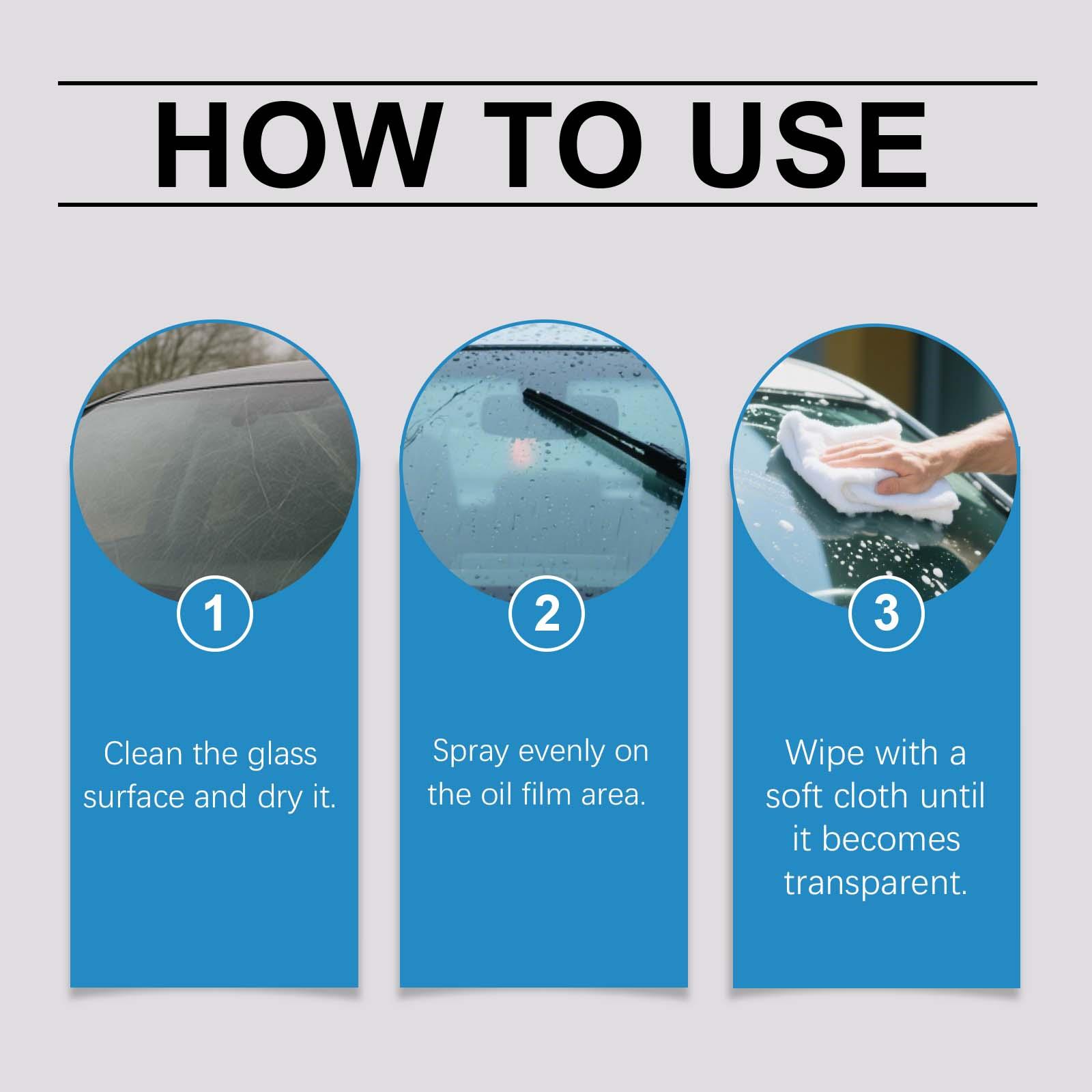 HOW TO USE

1

Clean the glass surface and dry it.

2

Spray evenly on the oil film area.

3

Wipe with a soft cloth until it becomes transparent.