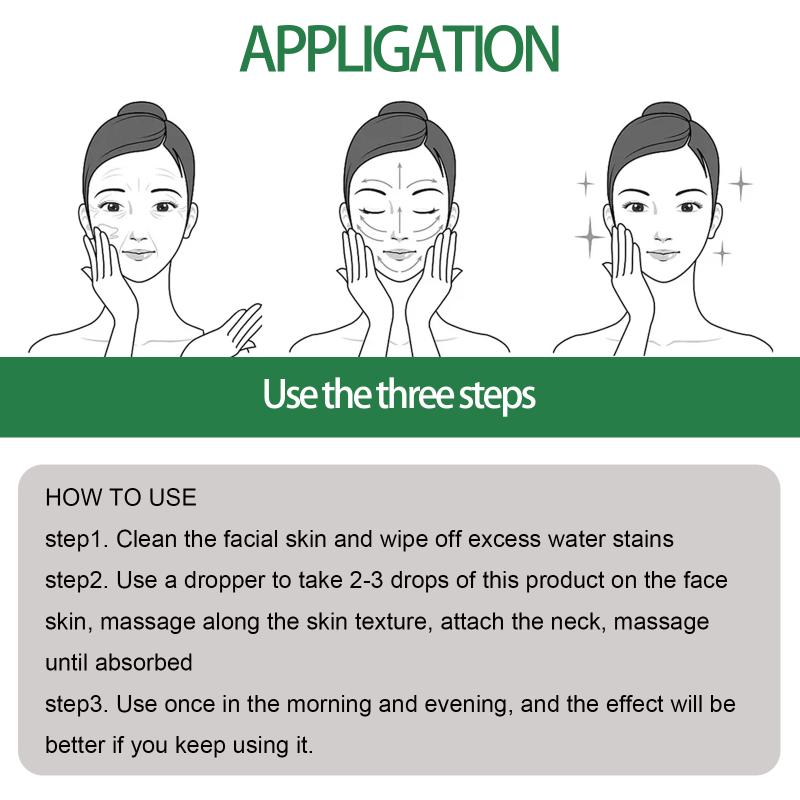 APPLIGATION

Use the three steps

HOW TO USE
step1. Clean the facial skin and wipe off excess water stains
step2. Use a dropper to take 2-3 drops of this product on the face skin, massage along the skin texture, attach the neck, massage until absorbed
step3. Use once in the morning and evening, and the effect will be better if you keep using it.