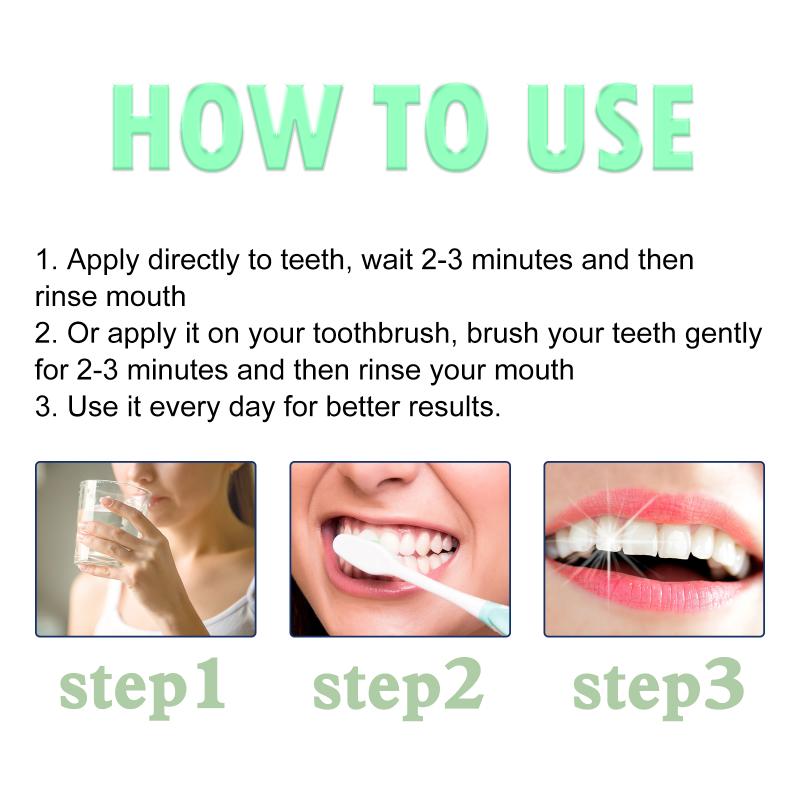 HOW TO USE

1. Apply directly to teeth, wait 2-3 minutes and then rinse mouth
2. Or apply it on your toothbrush, brush your teeth gently for 2-3 minutes and then rinse your mouth
3. Use it every day for better results.

step1

step2

step3