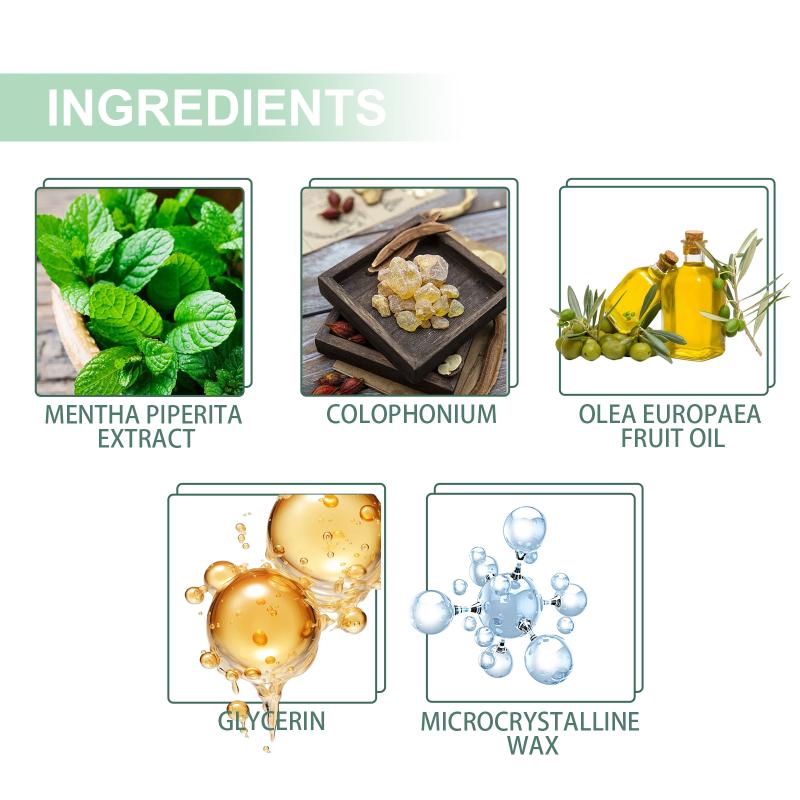 INGREDIENTS

MENTHA PIPERITA EXTRACT

COLOPHONIUM

OLEA EUROPAEA FRUIT OIL

GLYCERIN

MICROCRYSTALLINE WAX