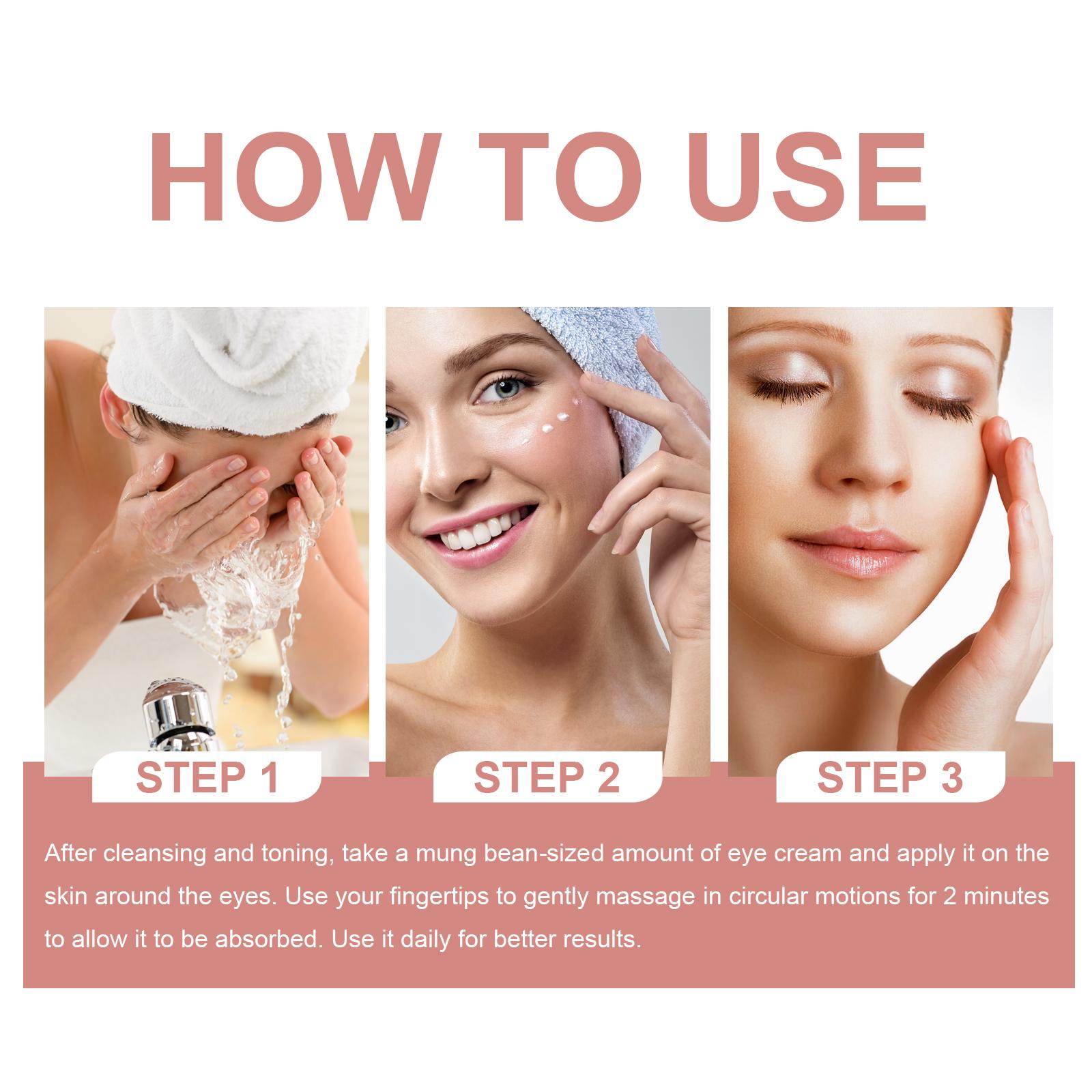 HOW TO USE

STEP 1

STEP 2

STEP 3

After cleansing and toning, take a mung bean-sized amount of eye cream and apply it on the skin around the eyes. Use your fingertips to gently massage in circular motions for 2 minutes to allow it to be absorbed. Use it daily for better results.