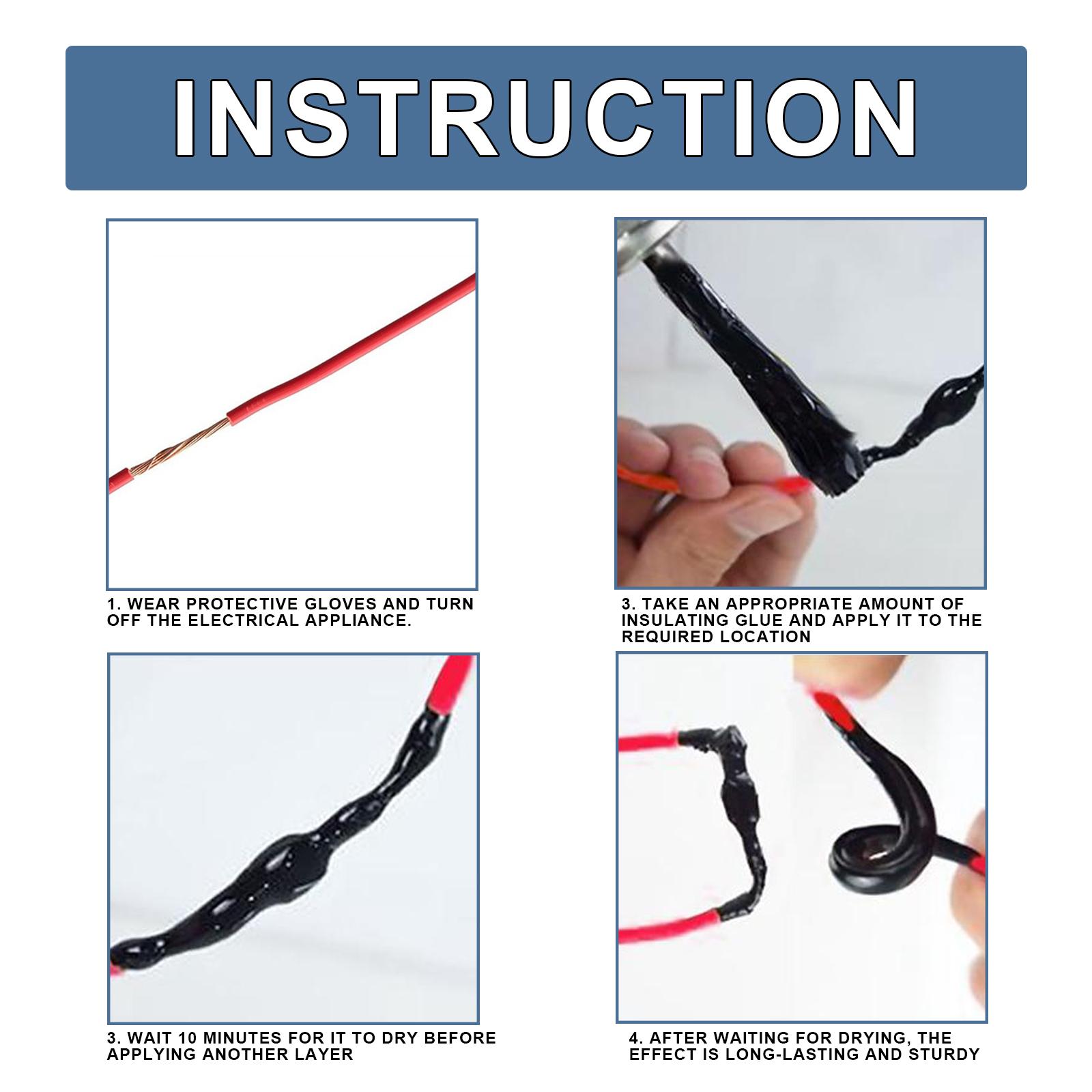 INSTRUCTION

1. WEAR PROTECTIVE GLOVES AND TURN OFF THE ELECTRICAL APPLIANCE.

3. TAKE AN APPROPRIATE AMOUNT OF INSULATING GLUE AND APPLY IT TO THE REQUIRED LOCATION

3. WAIT 10 MINUTES FOR IT TO DRY BEFORE APPLYING ANOTHER LAYER

4. AFTER WAITING FOR DRYING, THE EFFECT IS LONG-LASTING AND STURDY