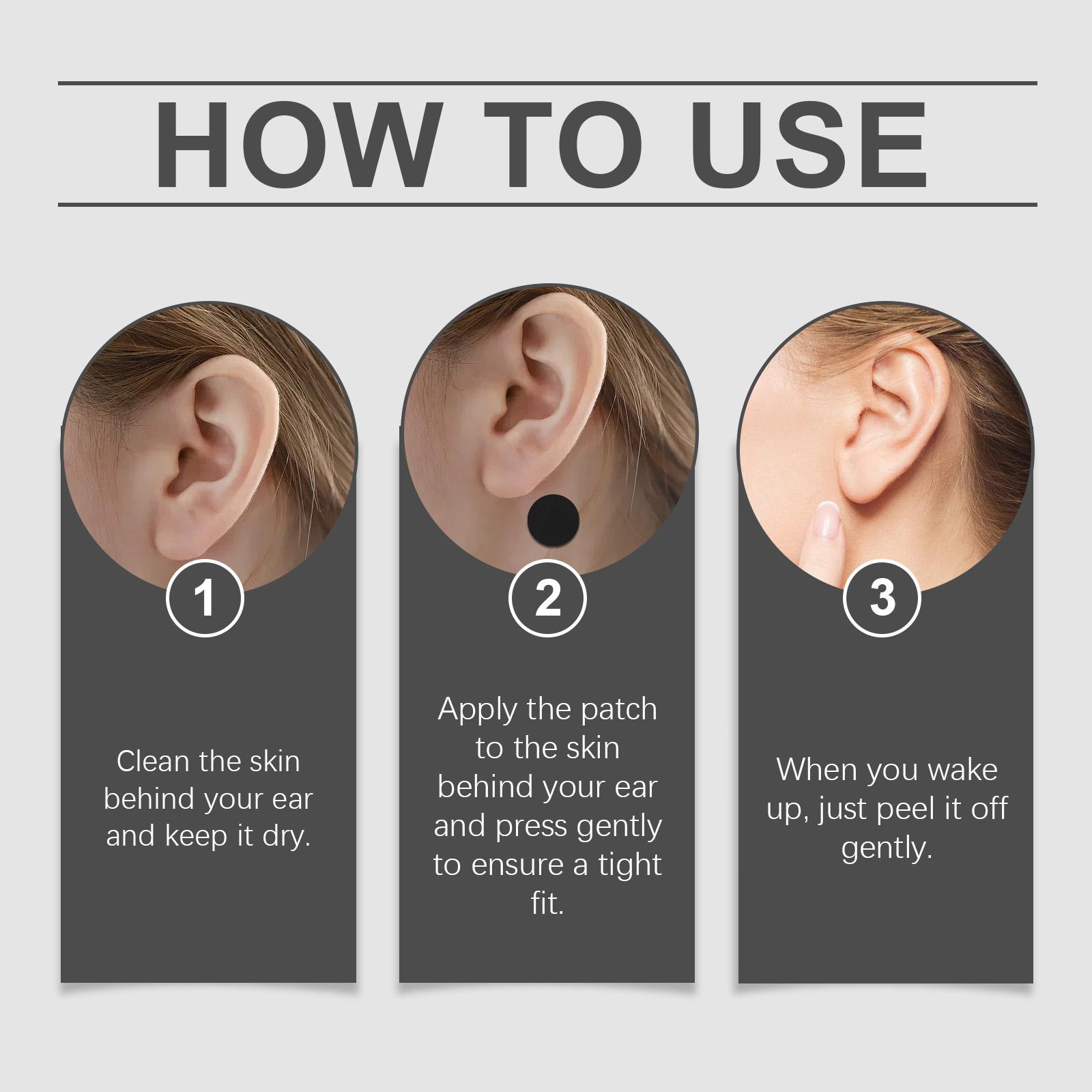 HOW TO USE

1

Clean the skin behind your ear and keep it dry.

2

Apply the patch to the skin behind your ear and press gently to ensure a tight fit.

3

When you wake up, just peel it off gently.