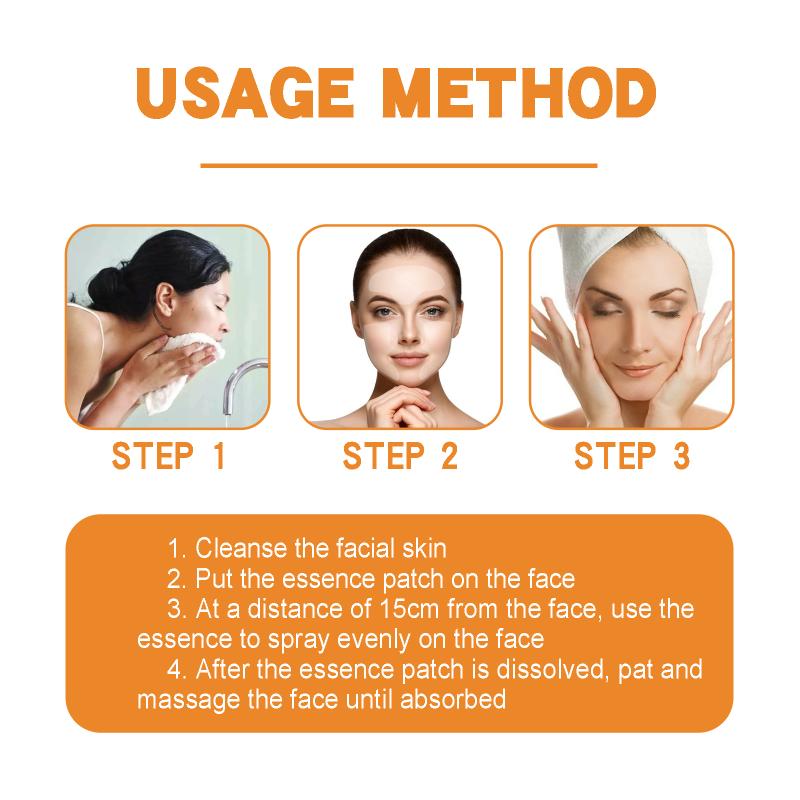 USAGE METHOD

STEP 1

STEP 2

STEP 3

1. Cleanse the facial skin
2. Put the essence patch on the face
3. At a distance of 15cm from the face, use the essence to spray evenly on the face
4. After the essence patch is dissolved, pat and massage the face until absorbed