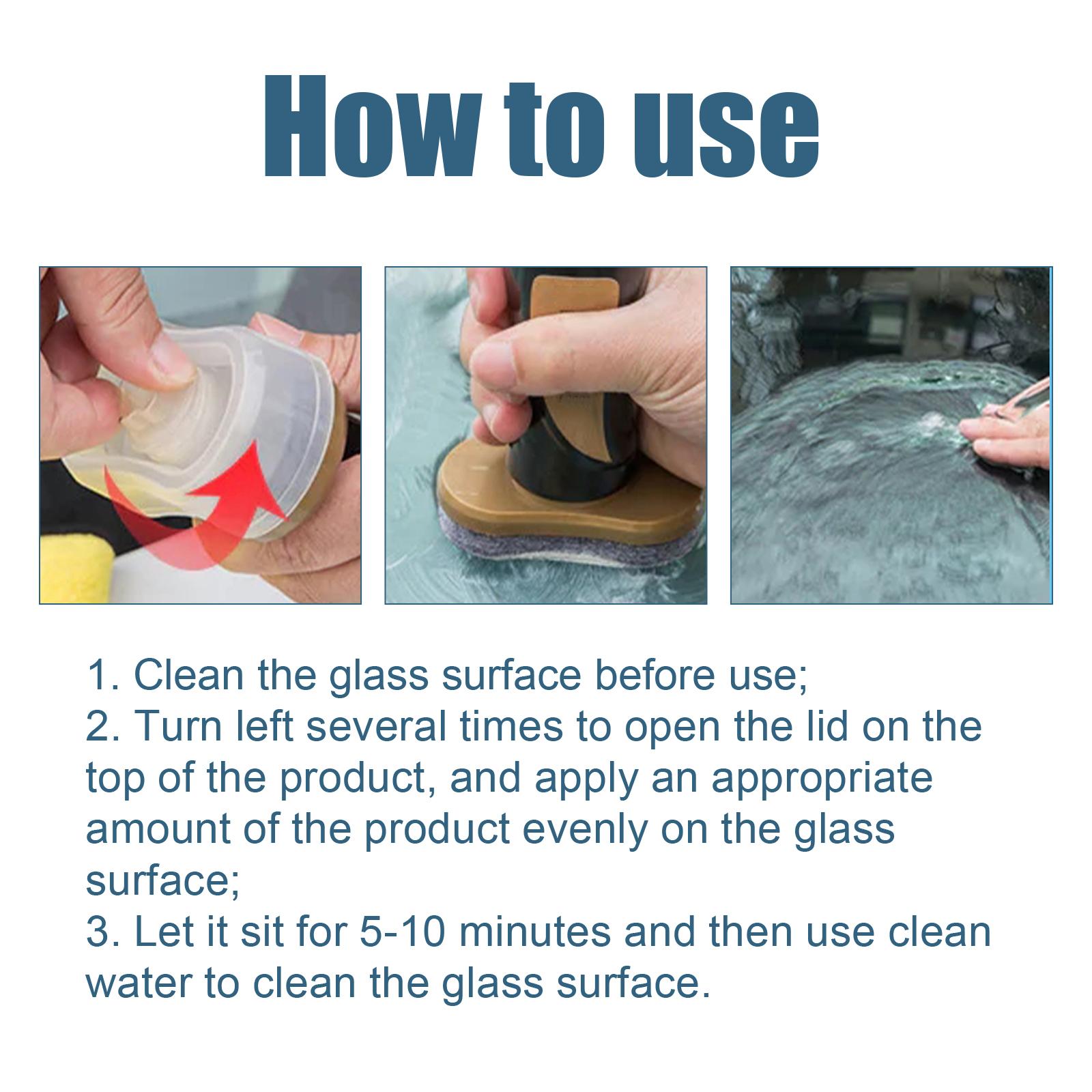 How to use

1. Clean the glass surface before use;
2. Turn left several times to open the lid on the top of the product, and apply an appropriate amount of the product evenly on the glass surface;
3. Let it sit for 5-10 minutes and then use clean water to clean the glass surface.