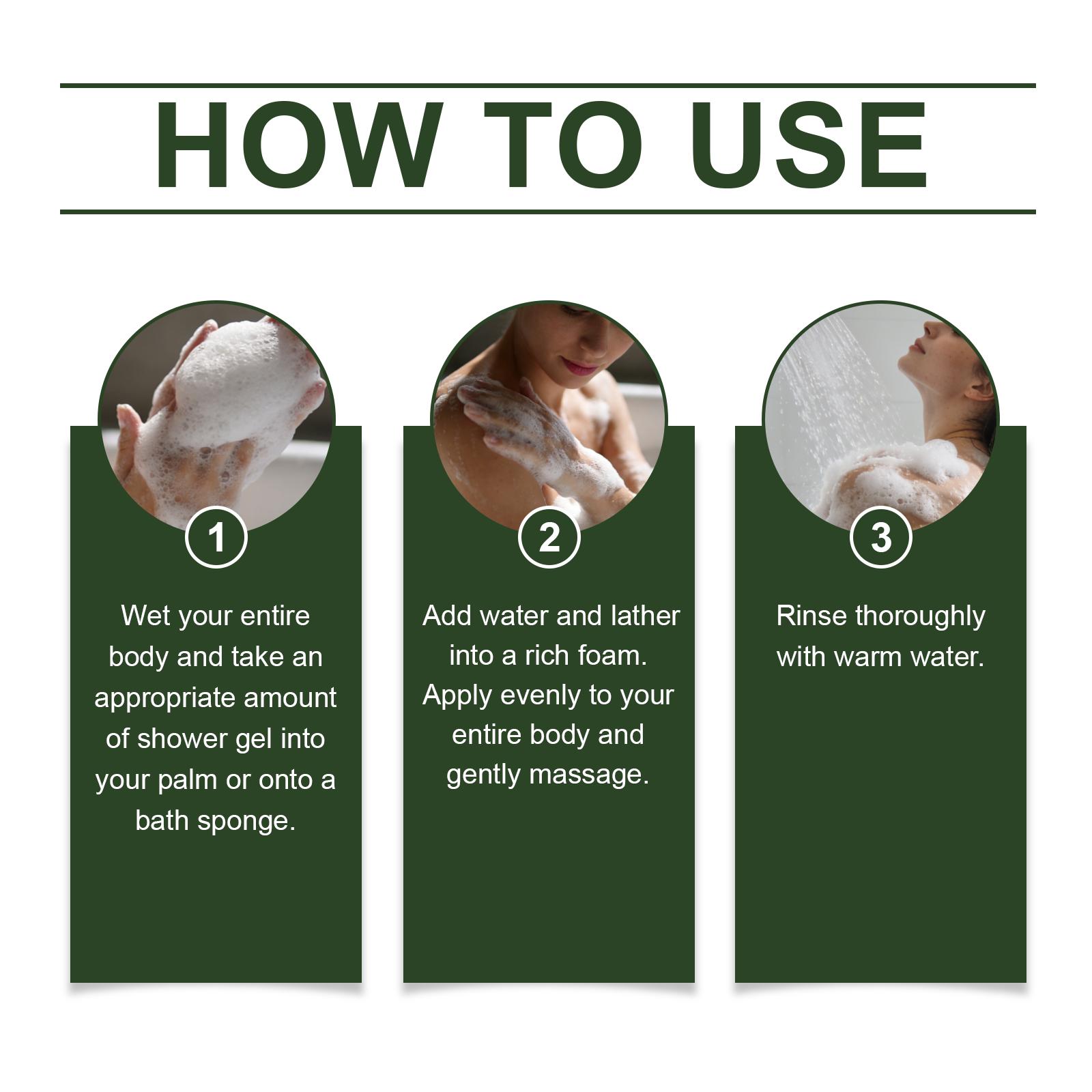 HOW TO USE

1

Wet your entire body and take an appropriate amount of shower gel into your palm or onto a bath sponge.

2

Add water and lather into a rich foam. Apply evenly to your entire body and gently massage.

3

Rinse thoroughly with warm water.