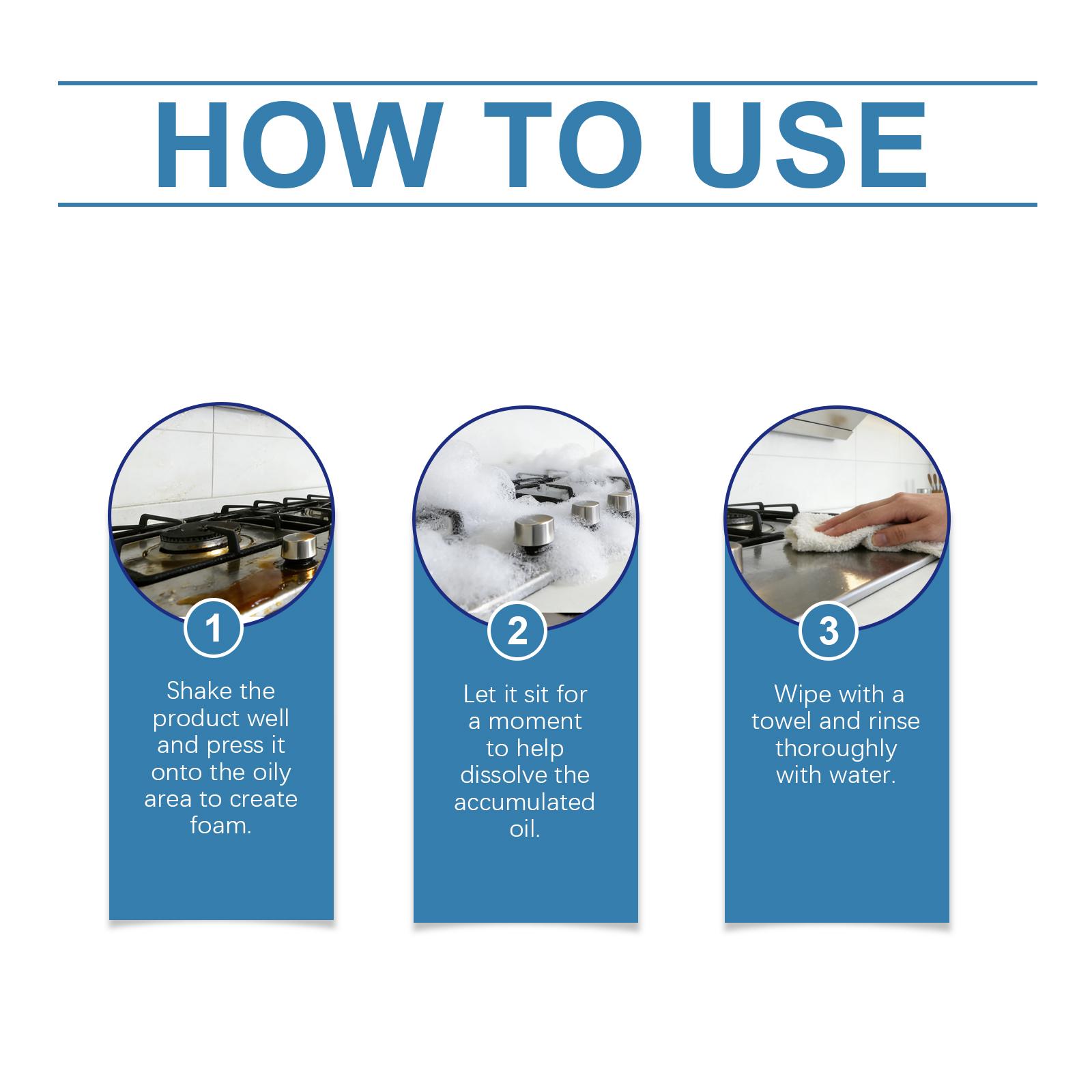 HOW TO USE

1

Shake the product well and press it onto the oily area to create foam.

2

Let it sit for a moment to help dissolve the accumulated oil.

3

Wipe with a towel and rinse thoroughly with water.