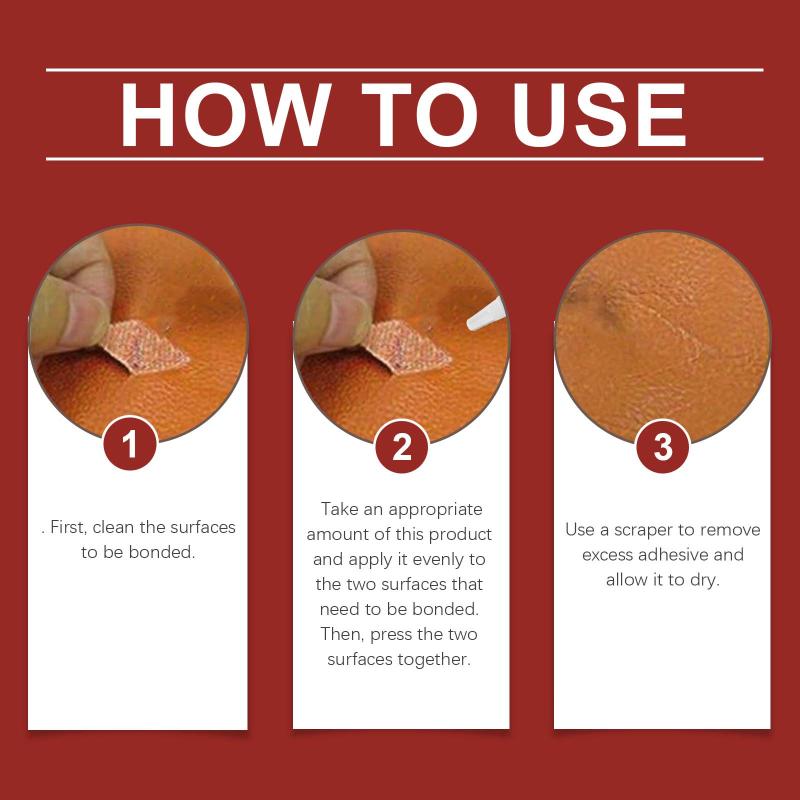 HOW TO USE

1

. First, clean the surfaces to be bonded.

2

Take an appropriate amount of this product and apply it evenly to the two surfaces that need to be bonded. Then, press the two surfaces together.

3

Use a scraper to remove excess adhesive and allow it to dry.