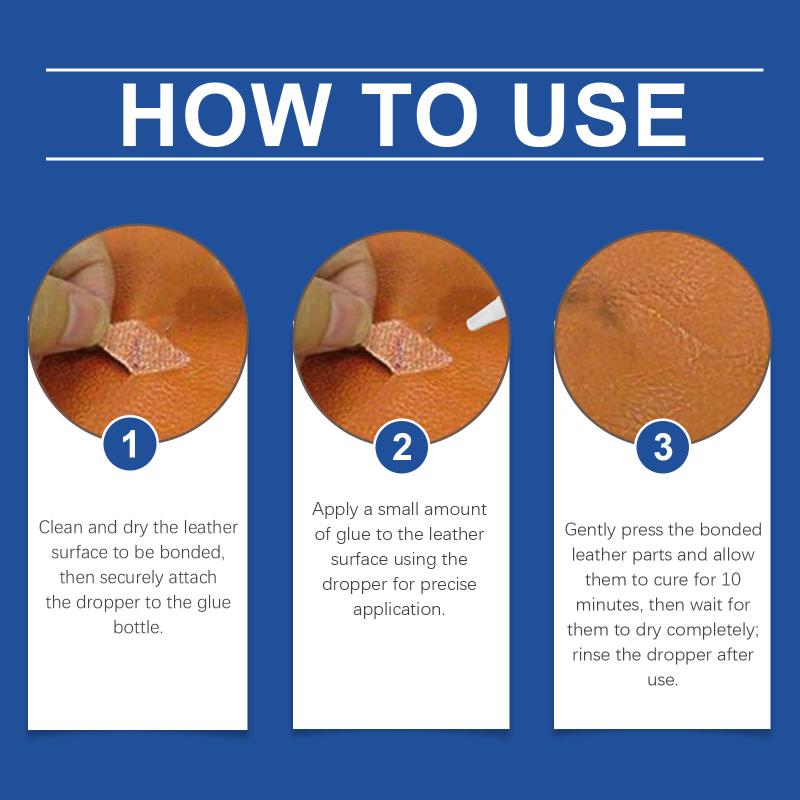 HOW TO USE

1

Clean and dry the leather surface to be bonded, then securely attach the dropper to the glue bottle.

2

Apply a small amount of glue to the leather surface using the dropper for precise application.

3

Gently press the bonded leather parts and allow them to cure for 10 minutes, then wait for them to dry completely; rinse the dropper after use.