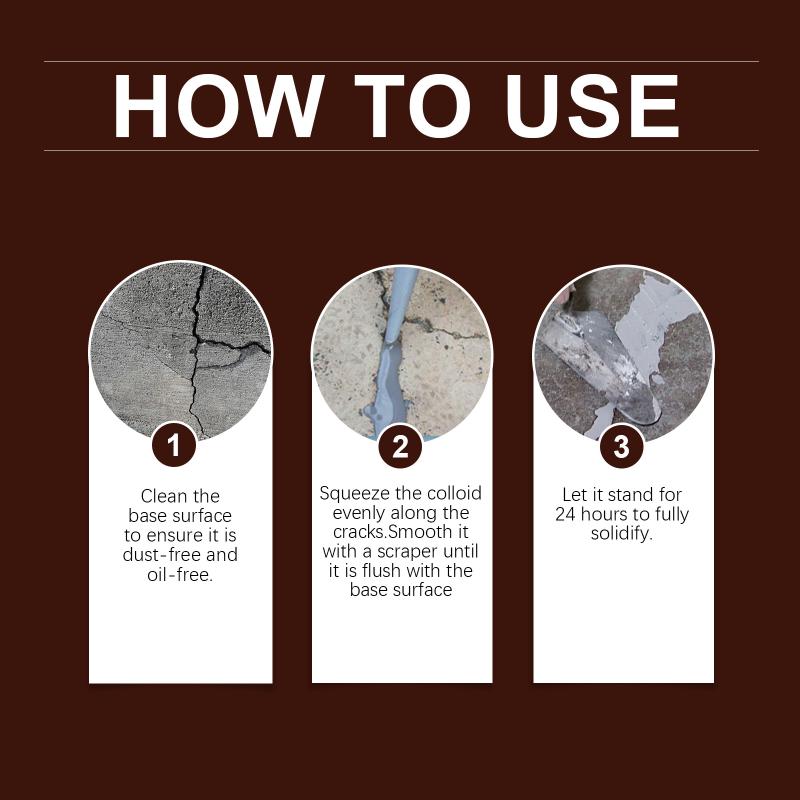 HOW TO USE

1

Clean the base surface to ensure it is dust-free and oil-free.

2

Squeeze the colloid evenly along the cracks.Smooth it with a scraper until it is flush with the base surface

3

Let it stand for 24 hours to fully solidify.