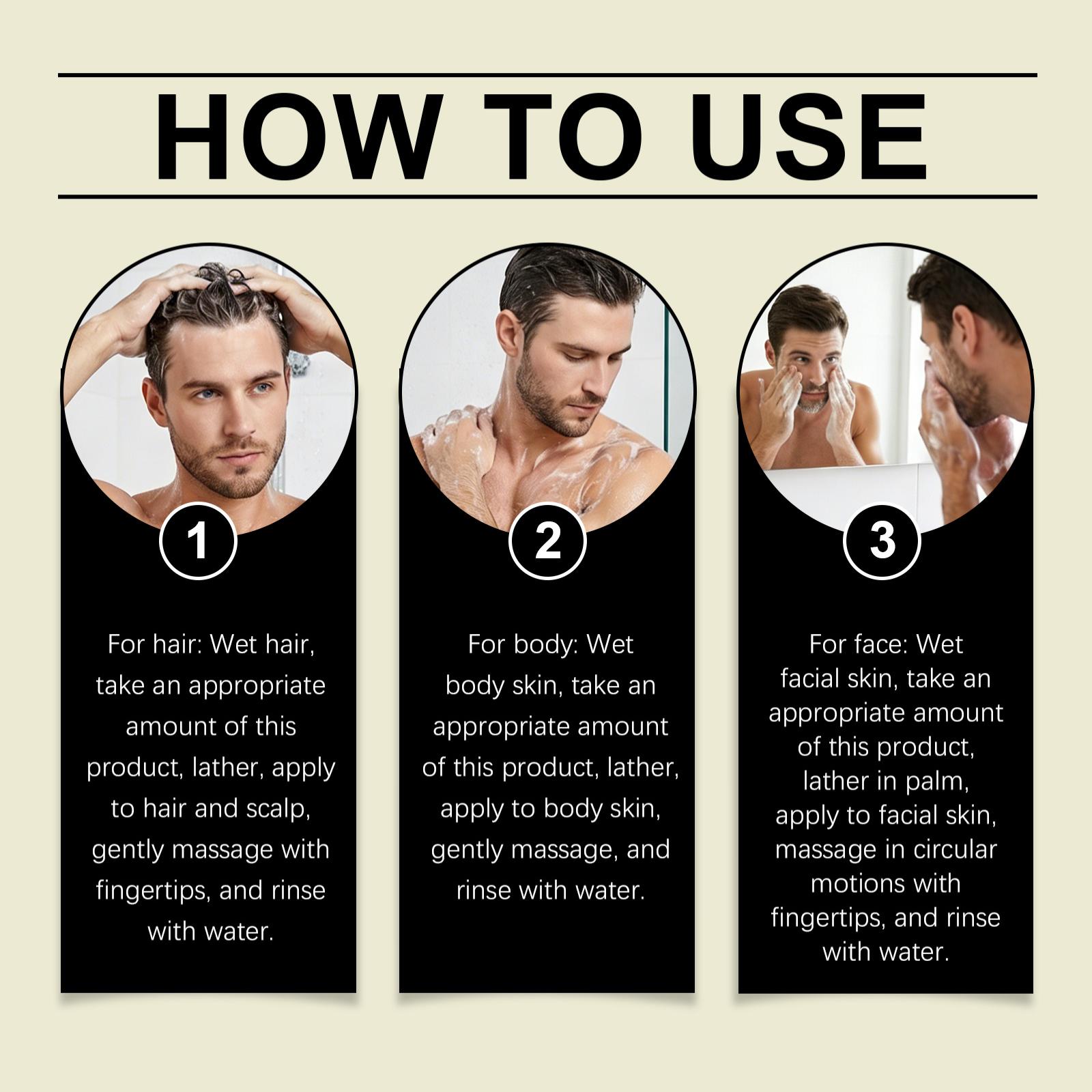 HOW TO USE

1

For hair: Wet hair, take an appropriate amount of this product, lather, apply to hair and scalp, gently massage with fingertips, and rinse with water.

2

For body: Wet body skin, take an appropriate amount of this product, lather, apply to body skin, gently massage, and rinse with water.

3

For face: Wet facial skin, take an appropriate amount of this product, lather in palm, apply to facial skin, massage in circular motions with fingertips, and rinse with water.