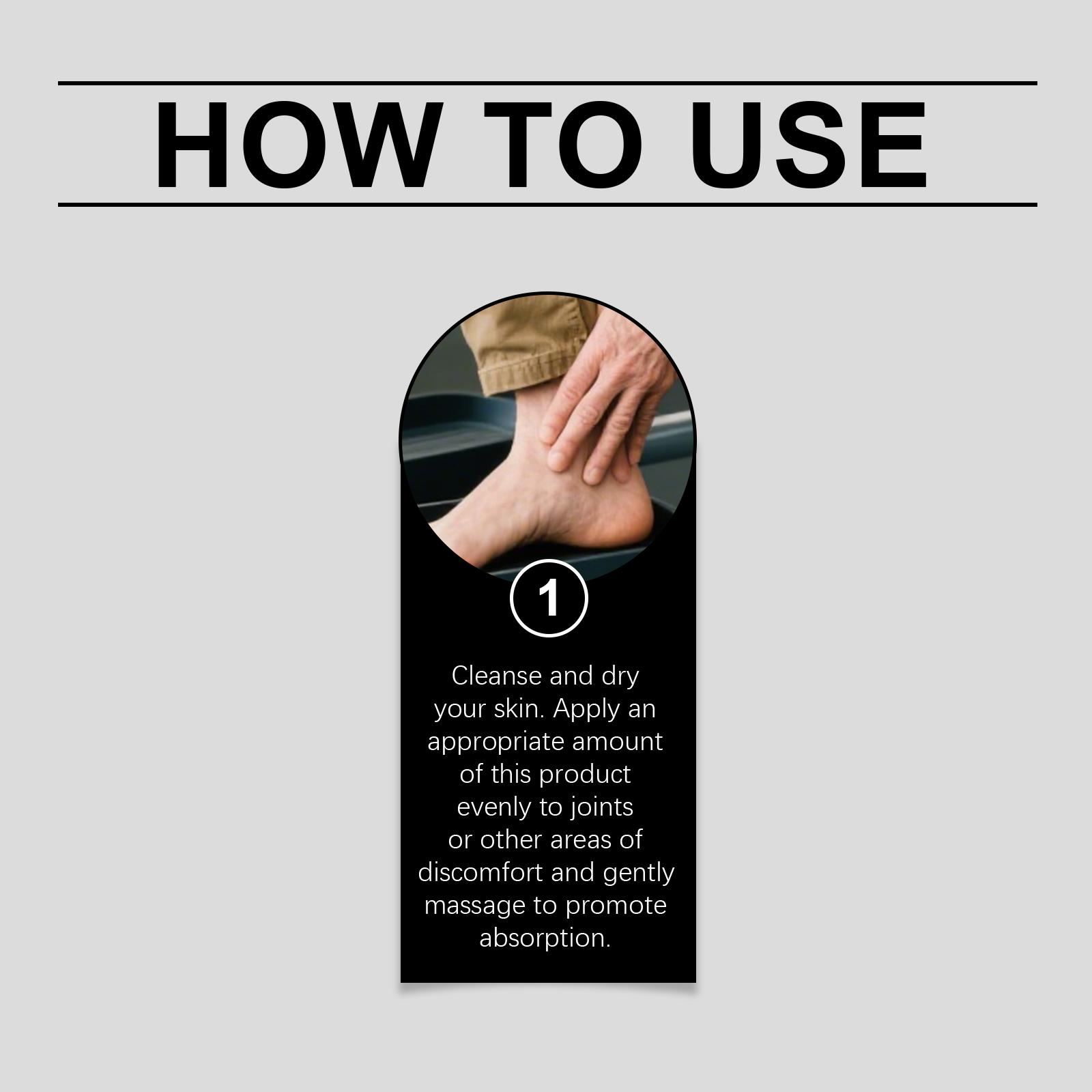 HOW TO USE

1

Cleanse and dry your skin. Apply an appropriate amount of this product evenly to joints or other areas of discomfort and gently massage to promote absorption.