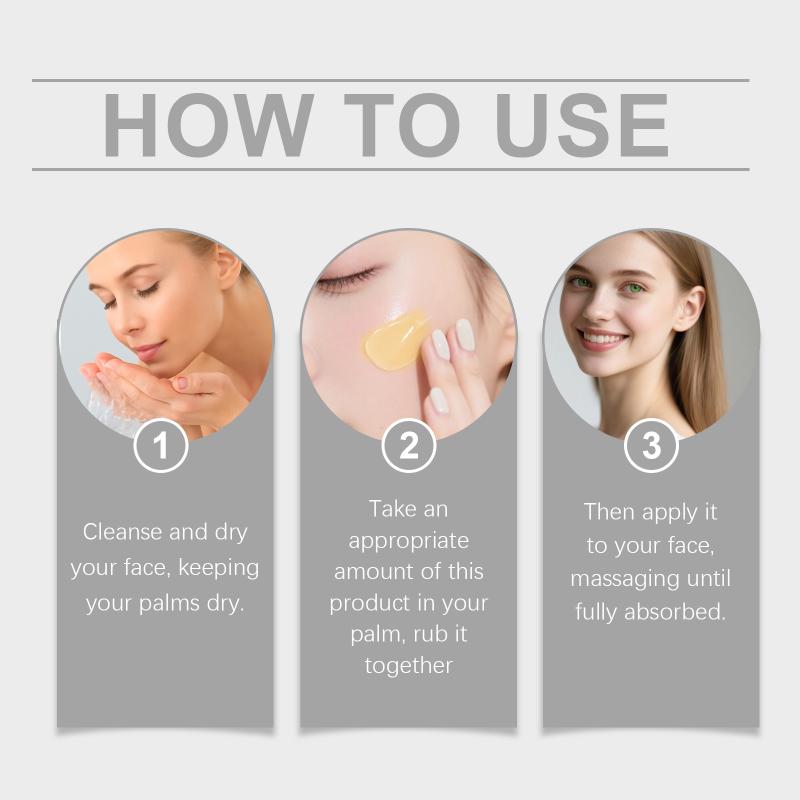 HOW TO USE

1

Cleanse and dry your face, keeping your palms dry.

2

Take an appropriate amount of this product in your palm, rub it together

3

Then apply it to your face, massaging until fully absorbed.