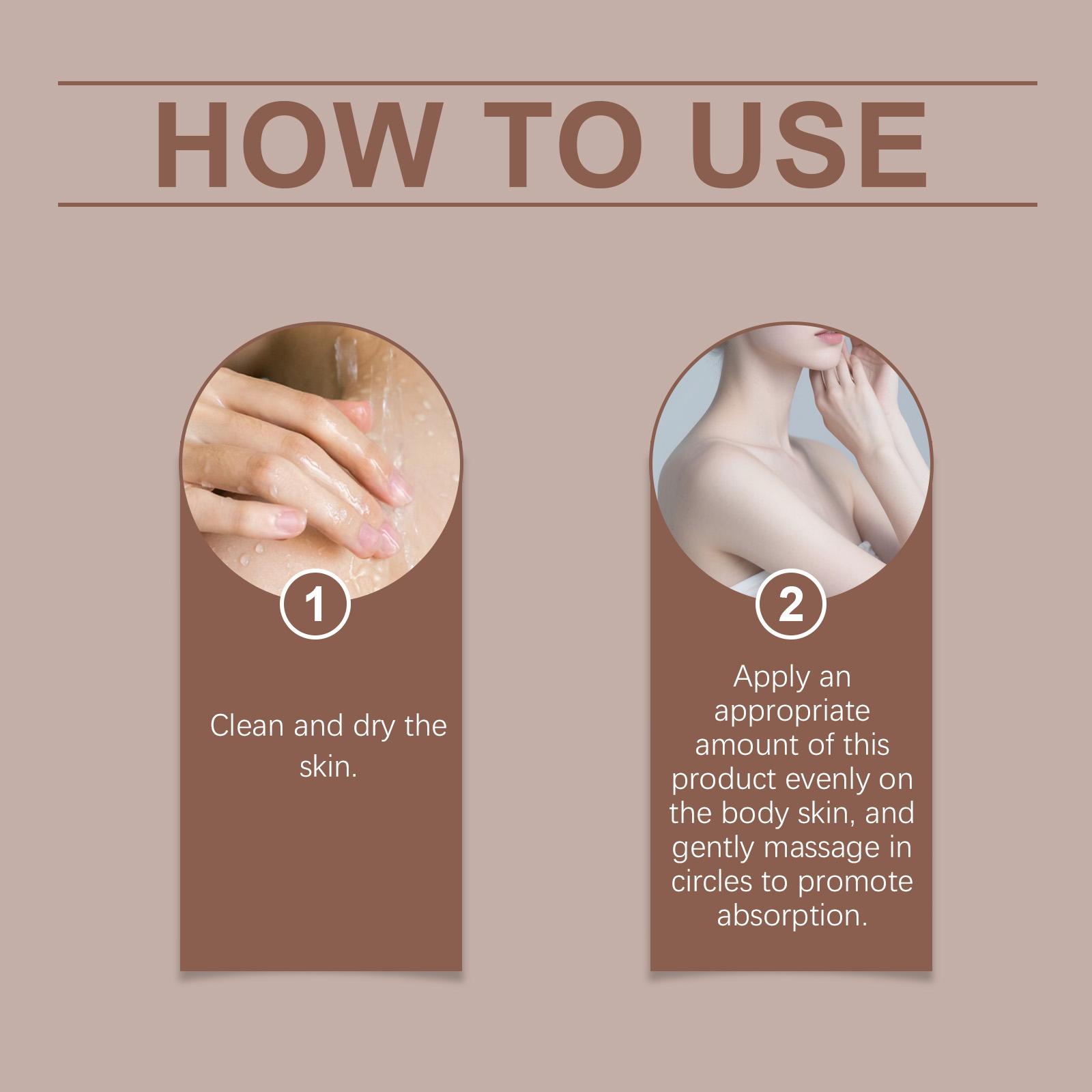 HOW TO USE

1

Clean and dry the skin.

2

Apply an appropriate amount of this product evenly on the body skin, and gently massage in circles to promote absorption.