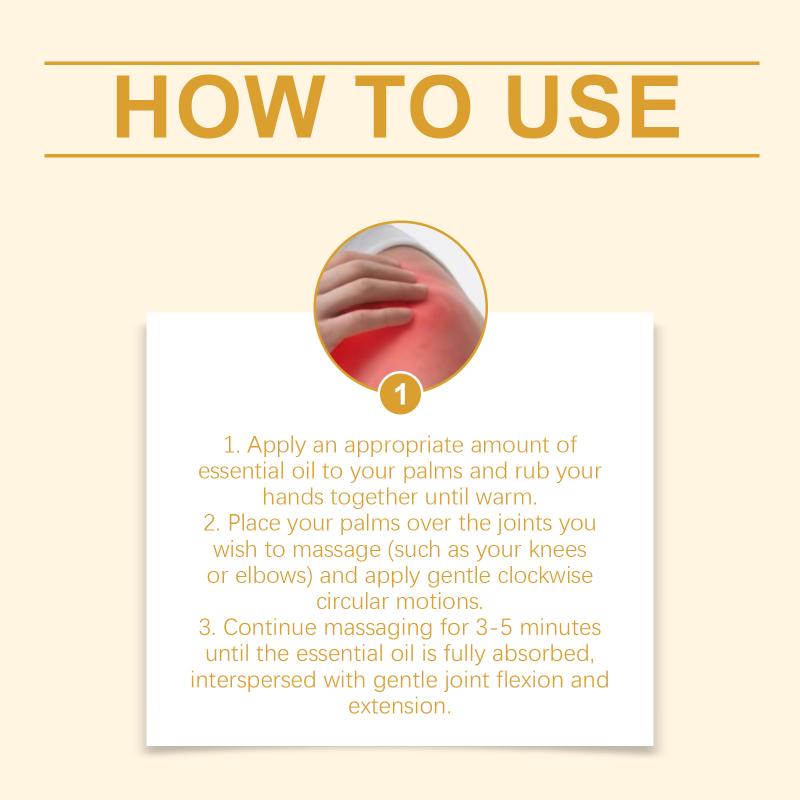 HOW TO USE

1

1. Apply an appropriate amount of essential oil to your palms and rub your hands together until warm.
2. Place your palms over the joints you wish to massage (such as your knees or elbows) and apply gentle clockwise circular motions.
3. Continue massaging for 3-5 minutes until the essential oil is fully absorbed, interspersed with gentle joint flexion and extension.