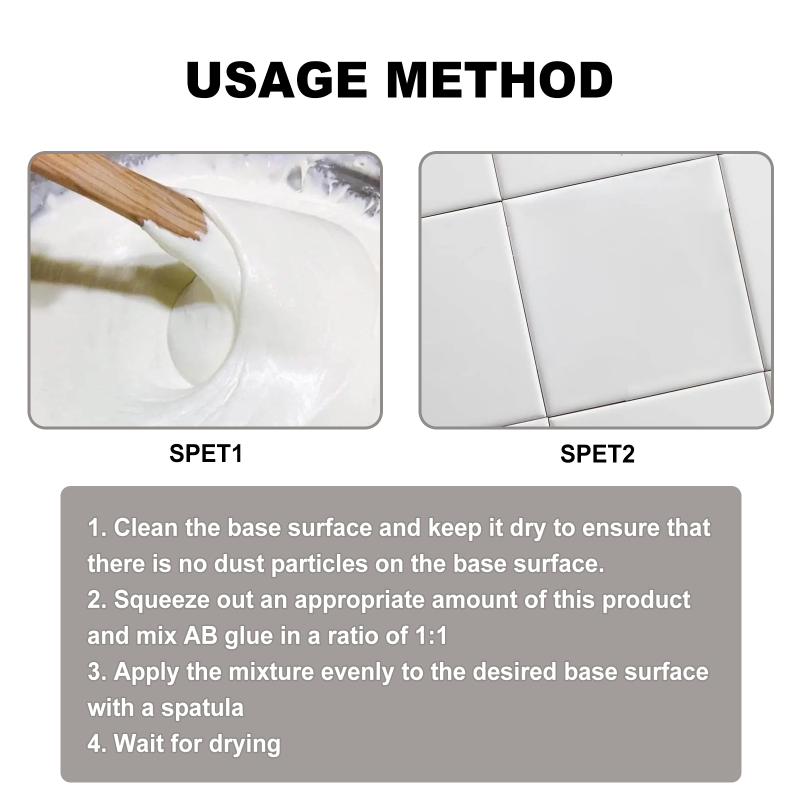 USAGE METHOD

SPET1

SPET2

1. Clean the base surface and keep it dry to ensure that there is no dust particles on the base surface.
2. Squeeze out an appropriate amount of this product and mix AB glue in a ratio of 1:1
3. Apply the mixture evenly to the desired base surface with a spatula
4. Wait for drying