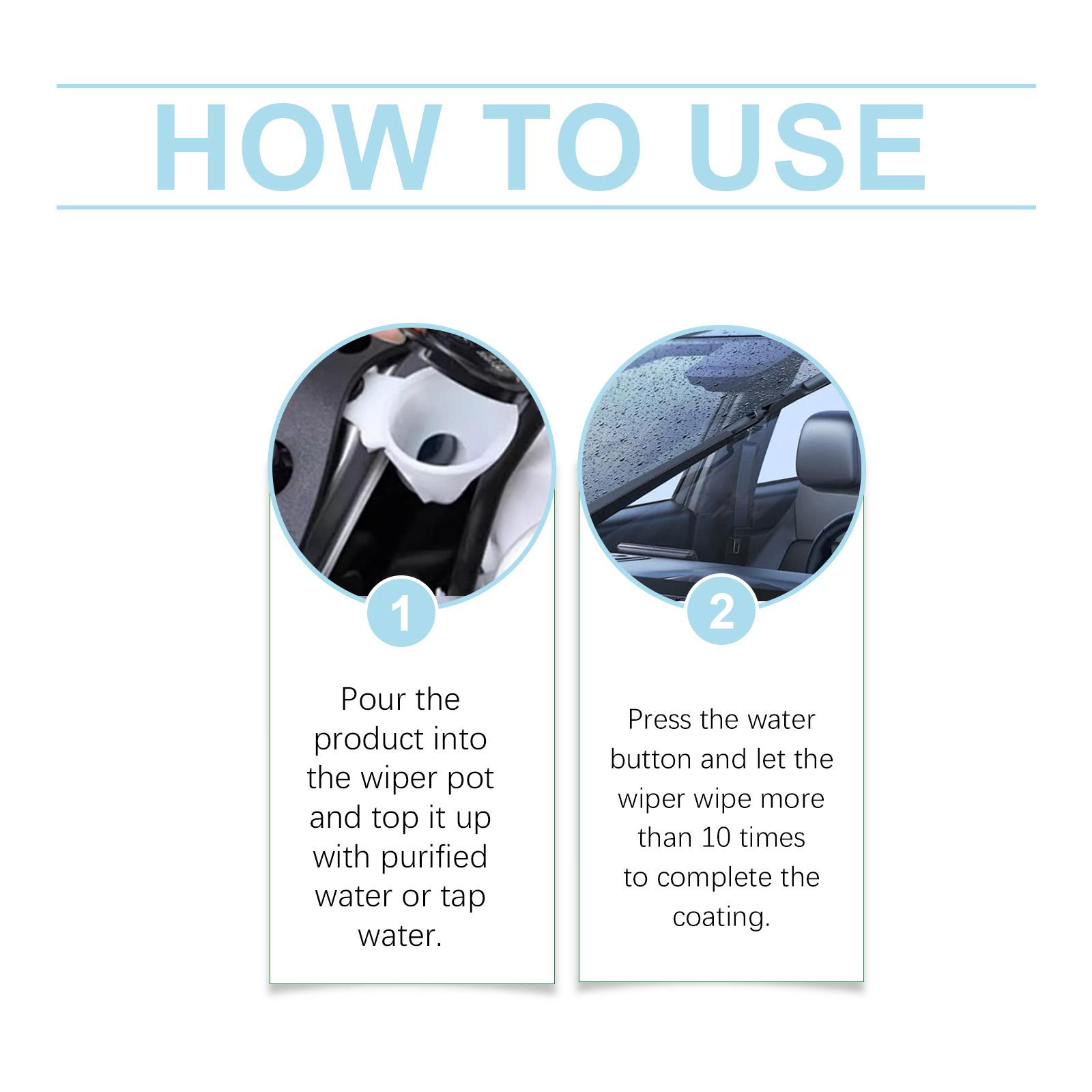 HOW TO USE

1

Pour the product into the wiper pot and top it up with purified water or tap water.

2

Press the water button and let the wiper wipe more than 10 times to complete the coating.