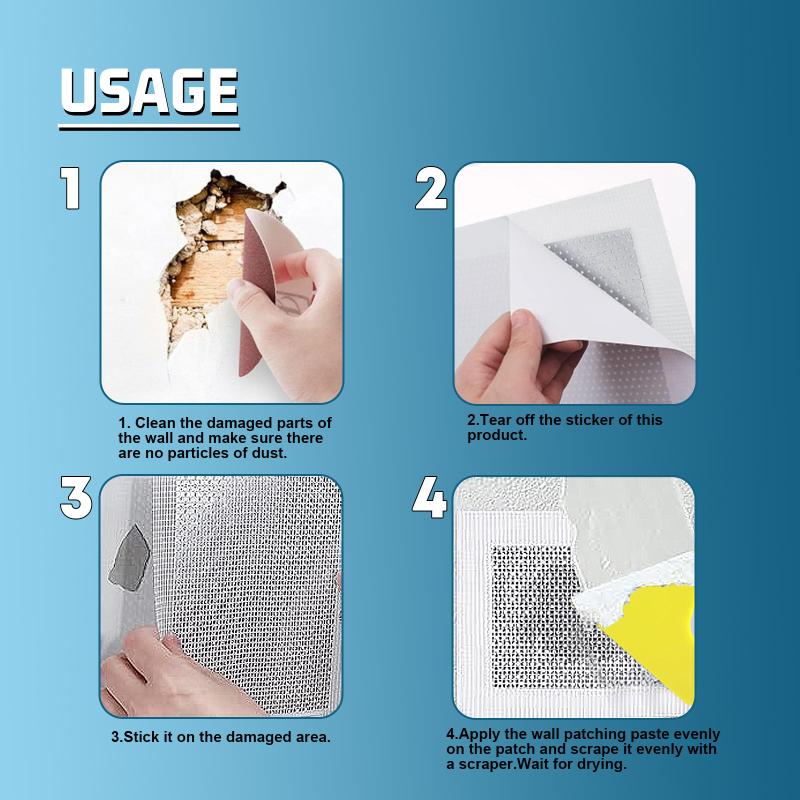 USAGE

1

1. Clean the damaged parts of the wall and make sure there are no particles of dust.

2

2.Tear off the sticker of this product.

3

3.Stick it on the damaged area.

4

4.Apply the wall patching paste evenly on the patch and scrape it evenly with a scraper.Wait for drying.