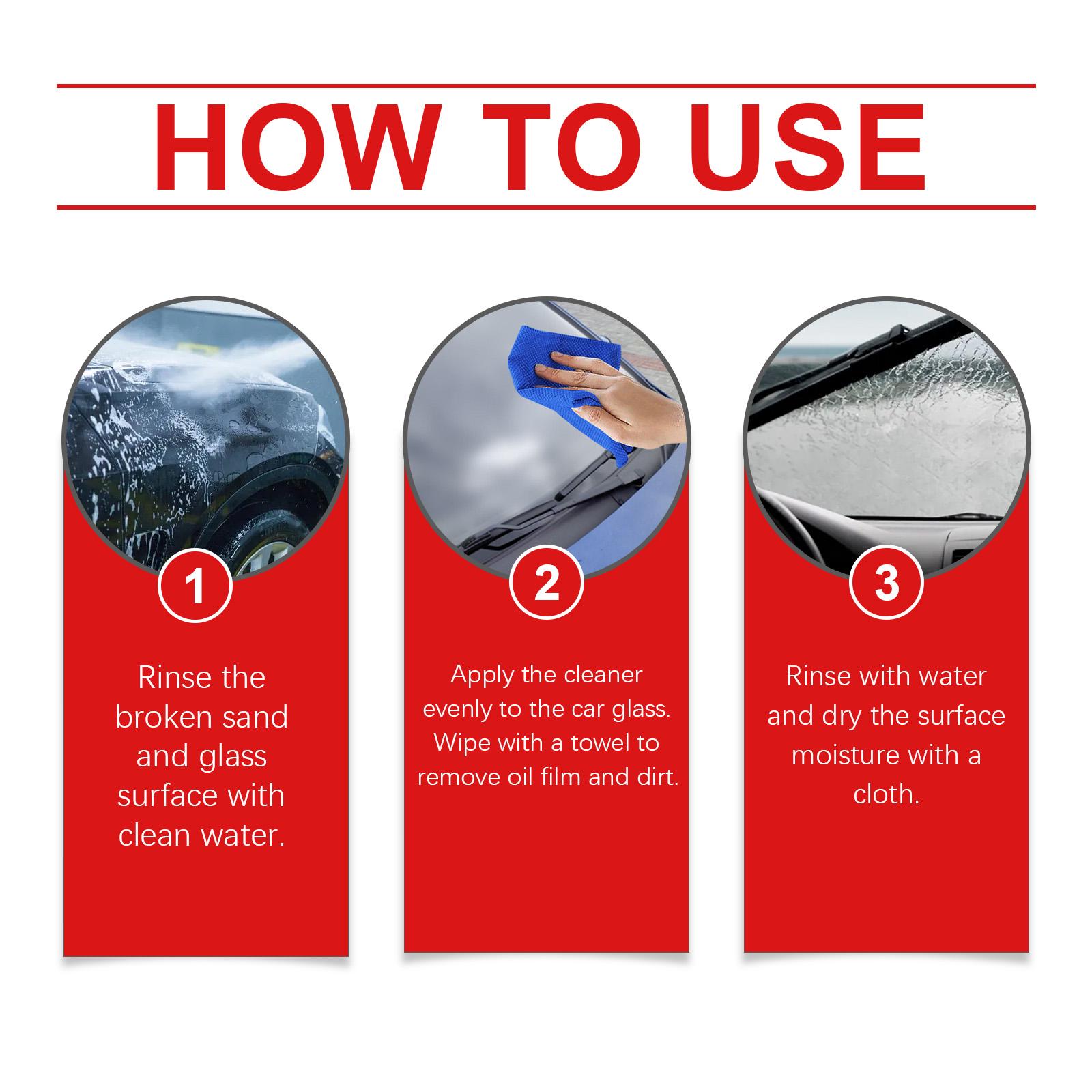 HOW TO USE

1

Rinse the broken sand and glass surface with clean water.

2

Apply the cleaner evenly to the car glass. Wipe with a towel to remove oil film and dirt.

3

Rinse with water and dry the surface moisture with a cloth.