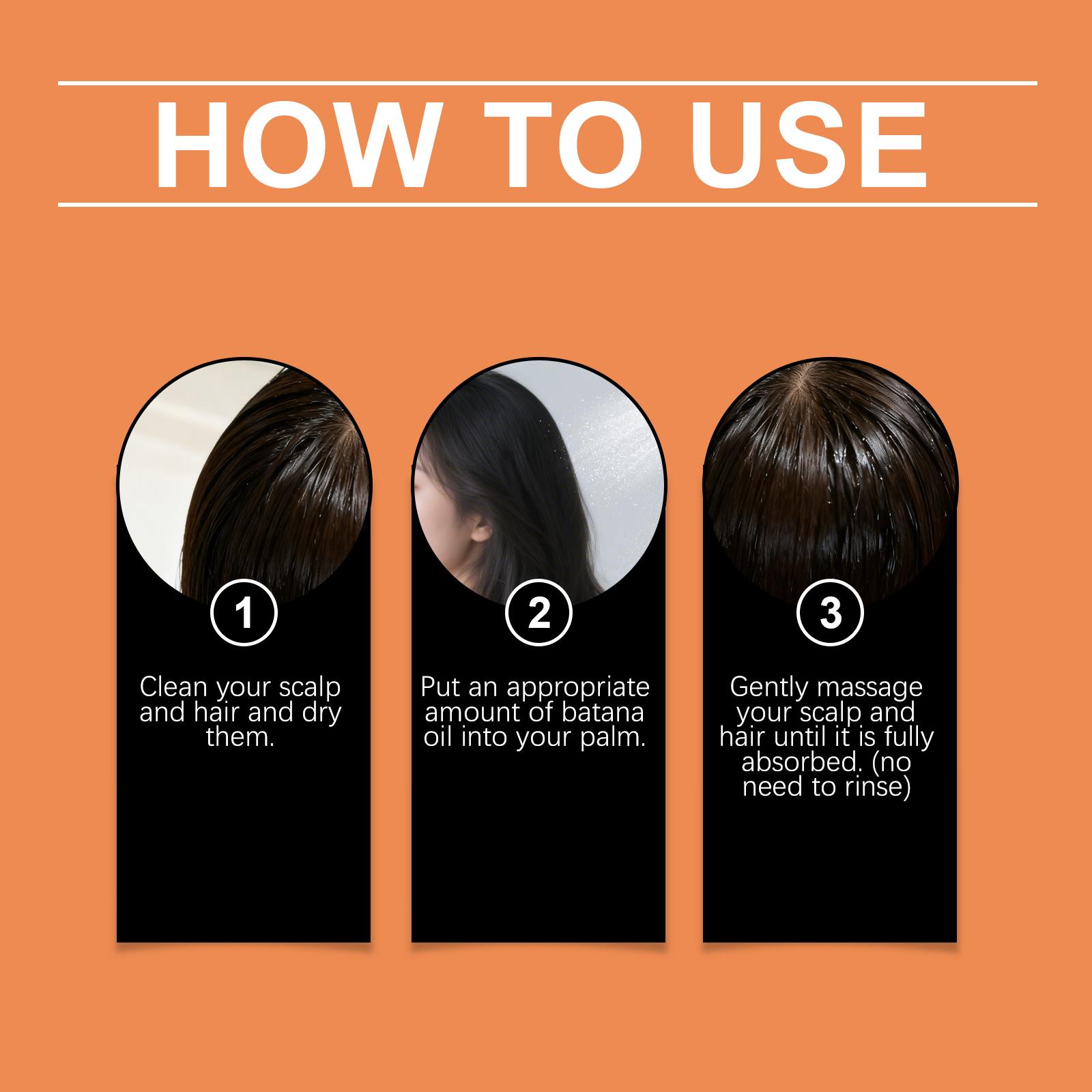 HOW TO USE

1

Clean your scalp and hair and dry them.

2

Put an appropriate amount of batana oil into your palm.

3

Gently massage your scalp and hair until it is fully absorbed. (no need to rinse)