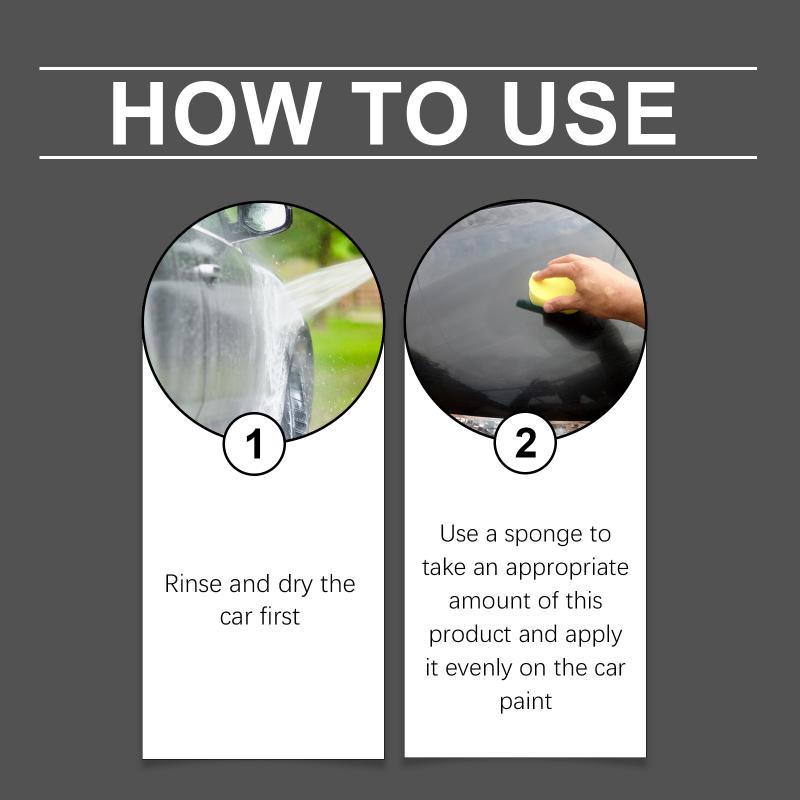 HOW TO USE

1

Rinse and dry the car first

2

Use a sponge to take an appropriate amount of this product and apply it evenly on the car paint