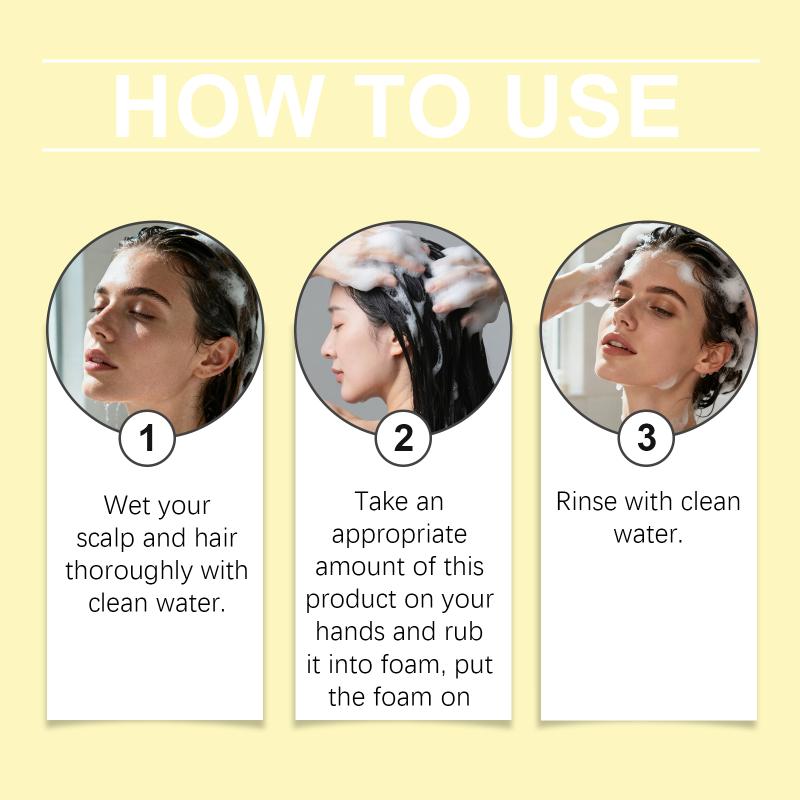 HOW TO USE

1

Wet your scalp and hair thoroughly with clean water.

2

Take an appropriate amount of this product on your hands and rub it into foam, put the foam on

3

Rinse with clean water.