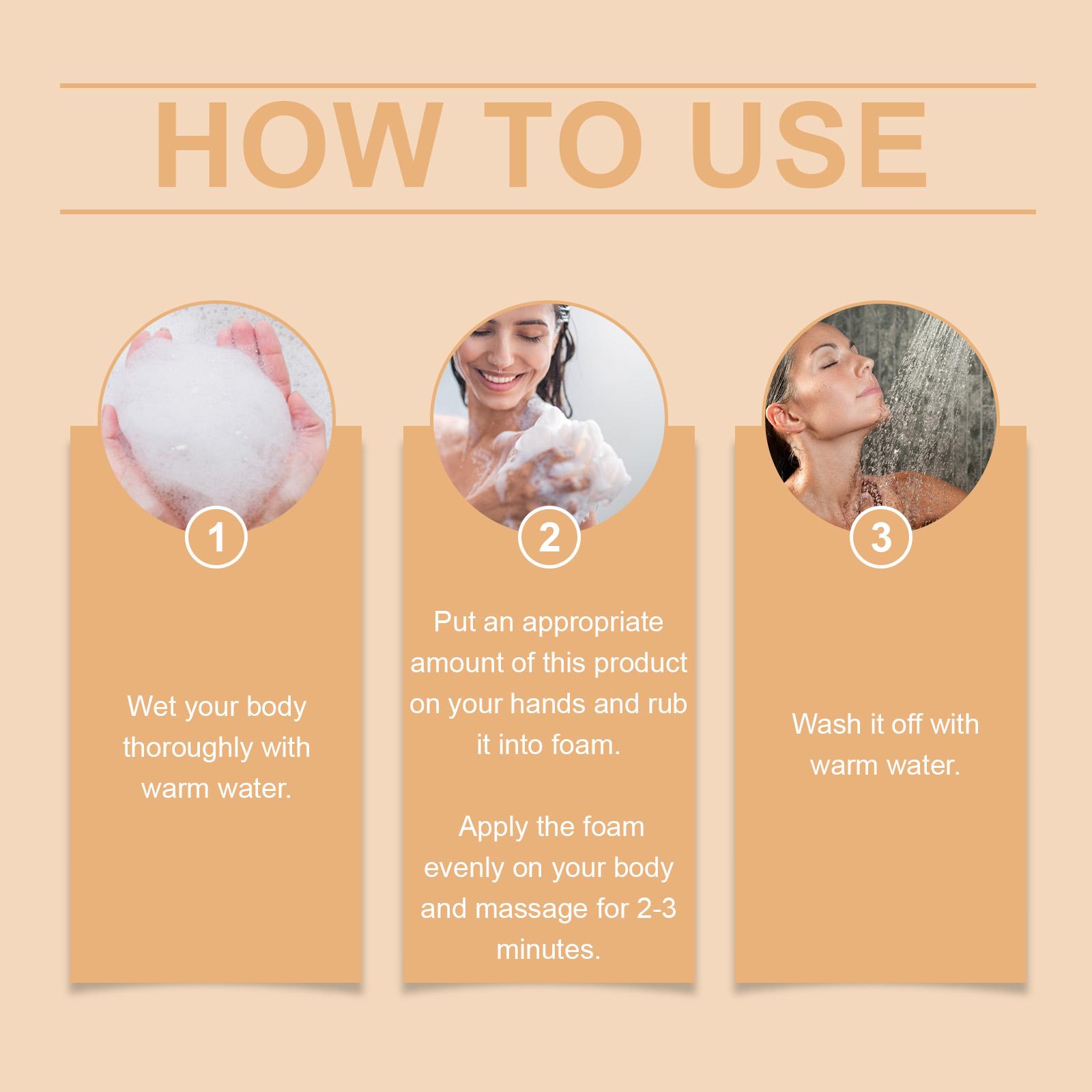 HOW TO USE

1

Wet your body thoroughly with warm water.

2

Put an appropriate amount of this product on your hands and rub it into foam.

Apply the foam evenly on your body and massage for 2-3 minutes.

3

Wash it off with warm water.