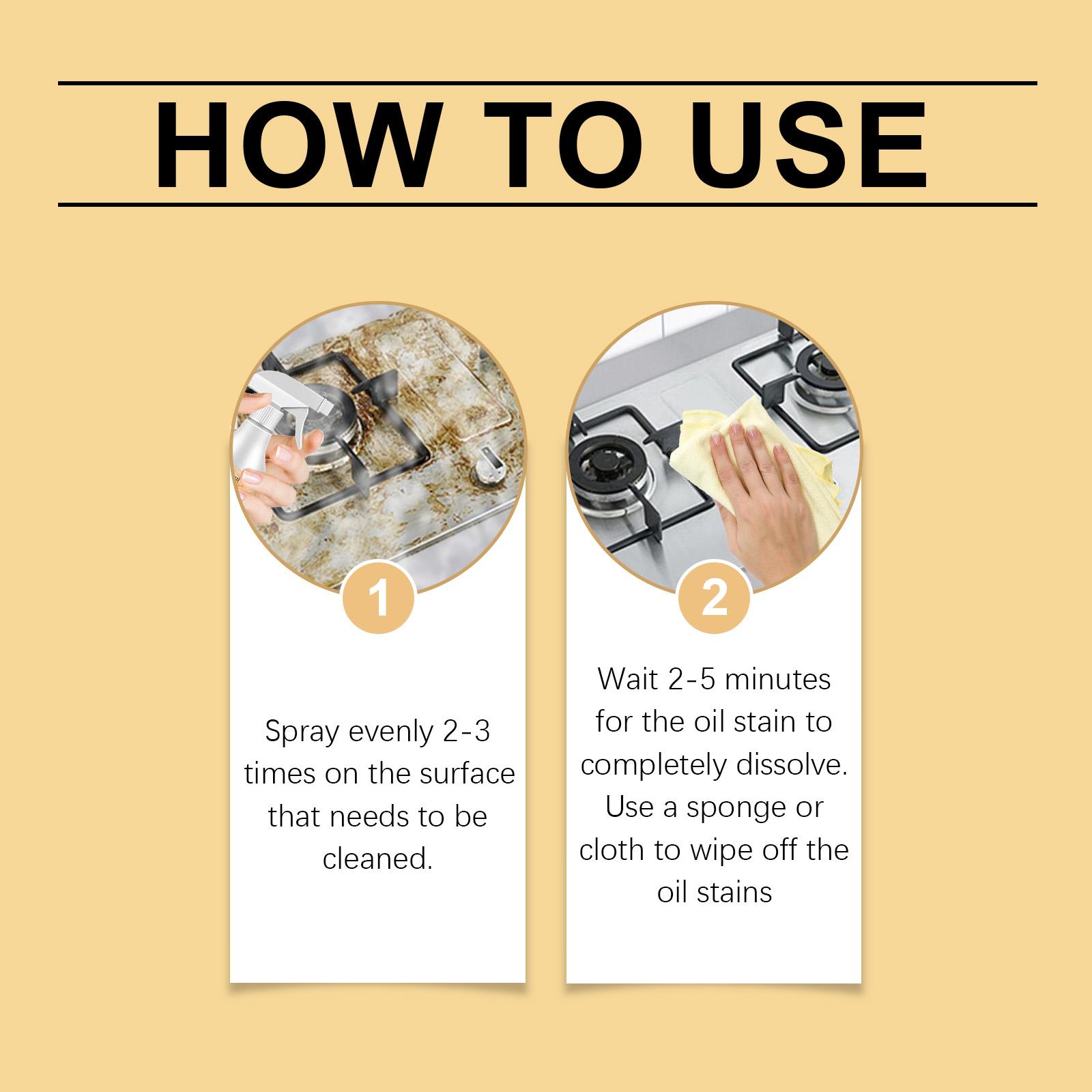 HOW TO USE

1

Spray evenly 2-3 times on the surface that needs to be cleaned.

2

Wait 2-5 minutes for the oil stain to completely dissolve. Use a sponge or cloth to wipe off the oil stains