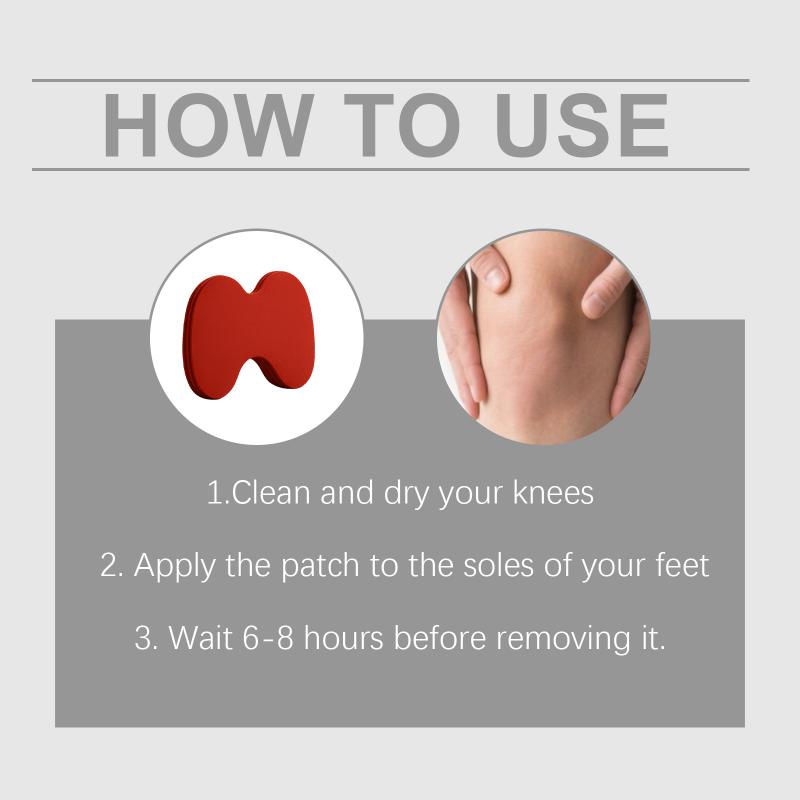 HOW TO USE

1.Clean and dry your knees

2. Apply the patch to the soles of your feet

3. Wait 6-8 hours before removing it.