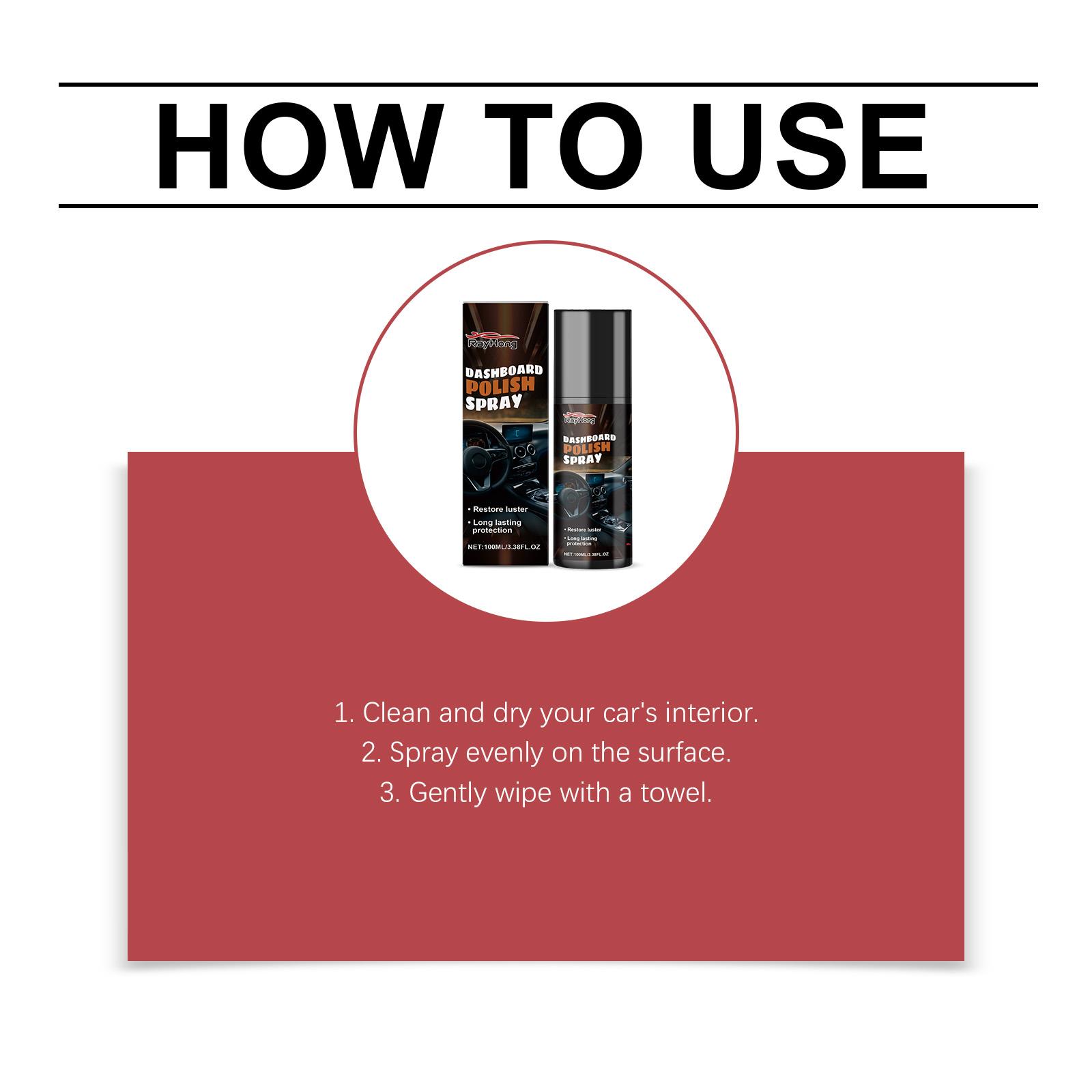 HOW TO USE

RayHong

DASHBOARD POLISH SPRAY

• Restore luster
• Long lasting protection

NET:100ML/3.38FL.OZ

RayHong

DASHBOARD POLISH SPRAY

• Restore luster
• Long lasting protection

NET:100ML/3.38FL.OZ

1. Clean and dry your car's interior.
2. Spray evenly on the surface.
3. Gently wipe with a towel.