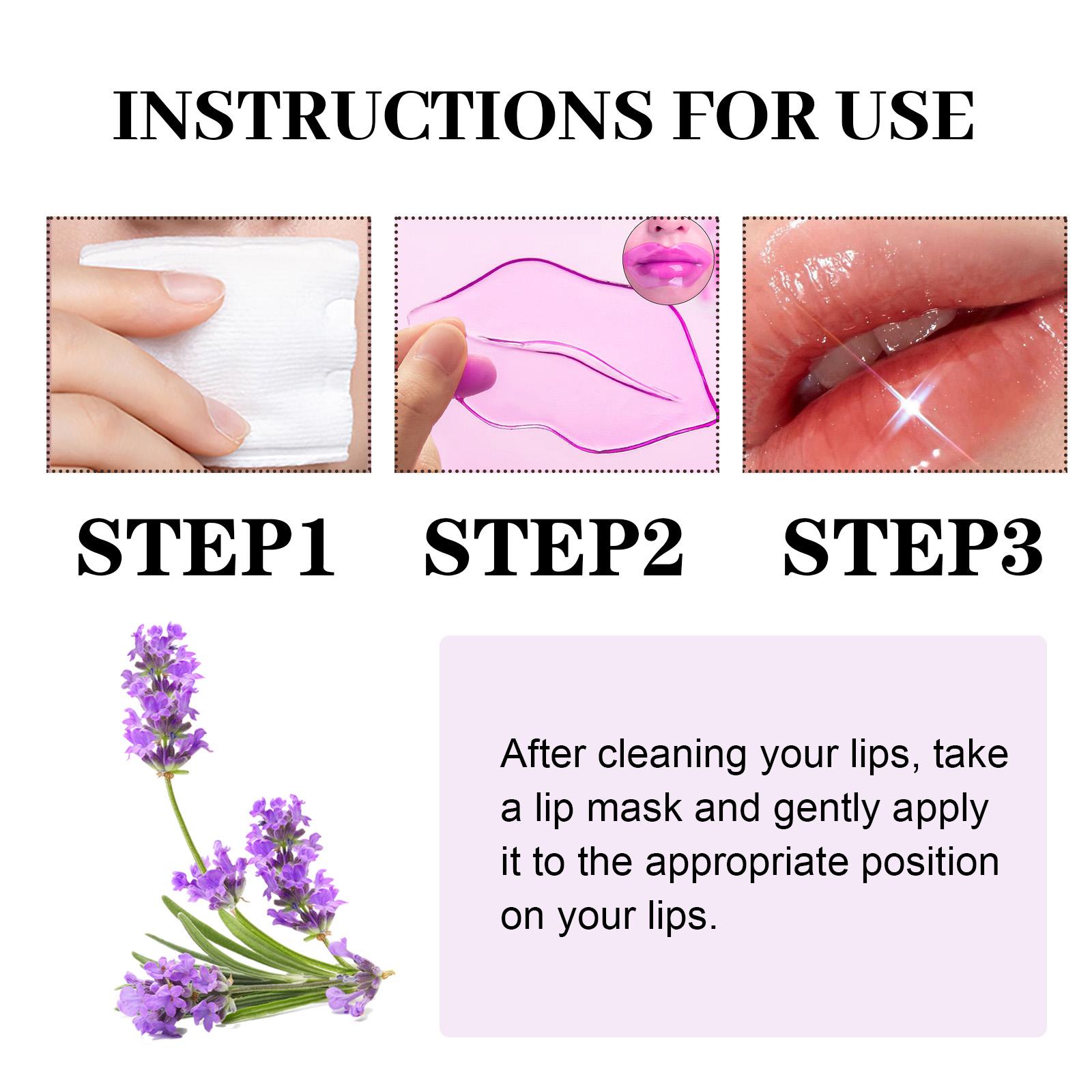 INSTRUCTIONS FOR USE

STEP1

STEP2

STEP3

After cleaning your lips, take a lip mask and gently apply it to the appropriate position on your lips.