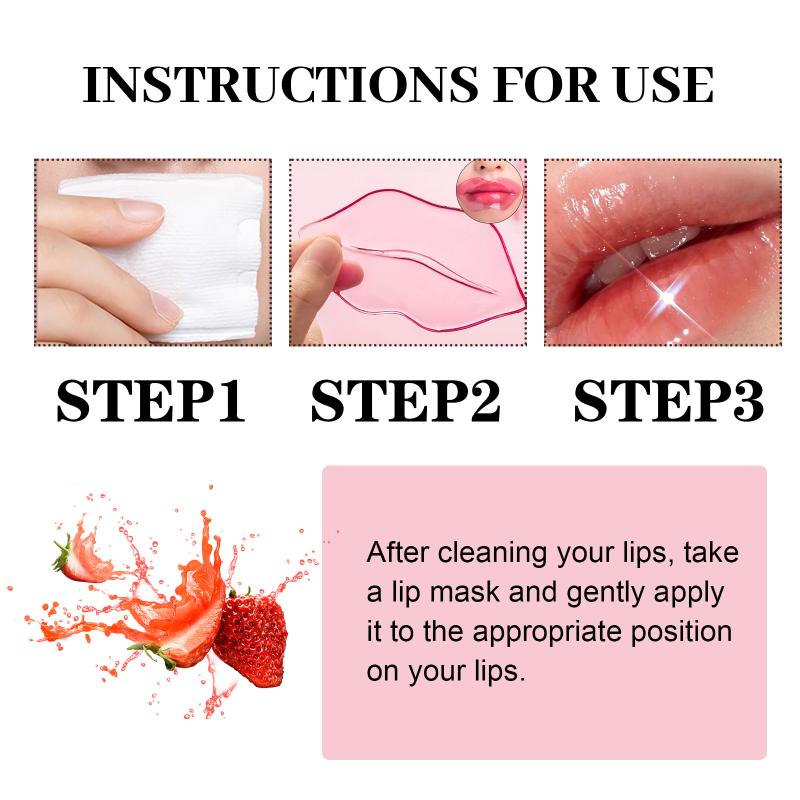 INSTRUCTIONS FOR USE

STEP1 STEP2 STEP3

After cleaning your lips, take a lip mask and gently apply it to the appropriate position on your lips.