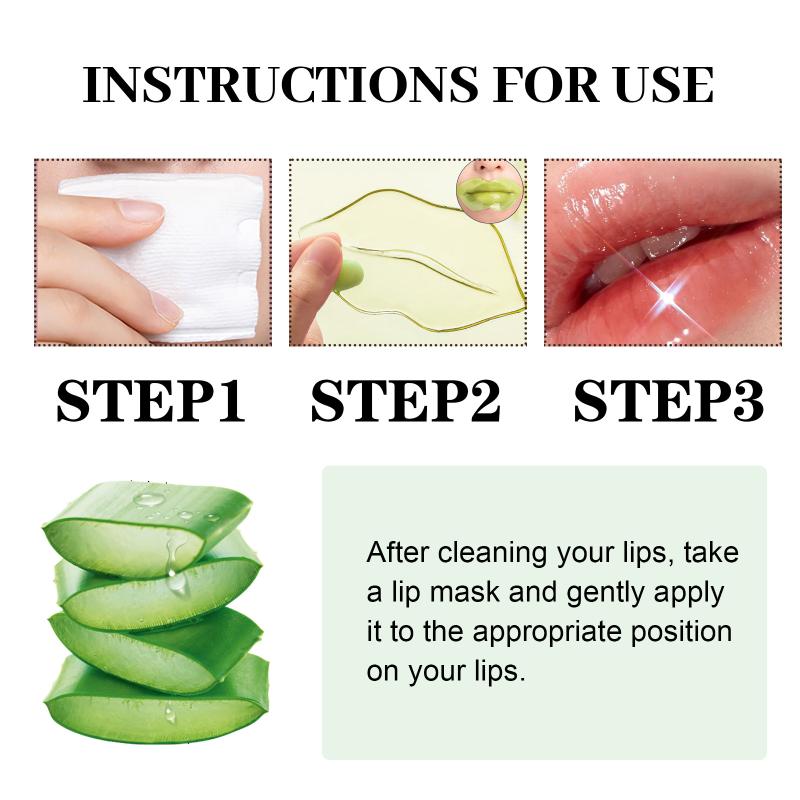 INSTRUCTIONS FOR USE

STEP1 STEP2 STEP3

After cleaning your lips, take a lip mask and gently apply it to the appropriate position on your lips.