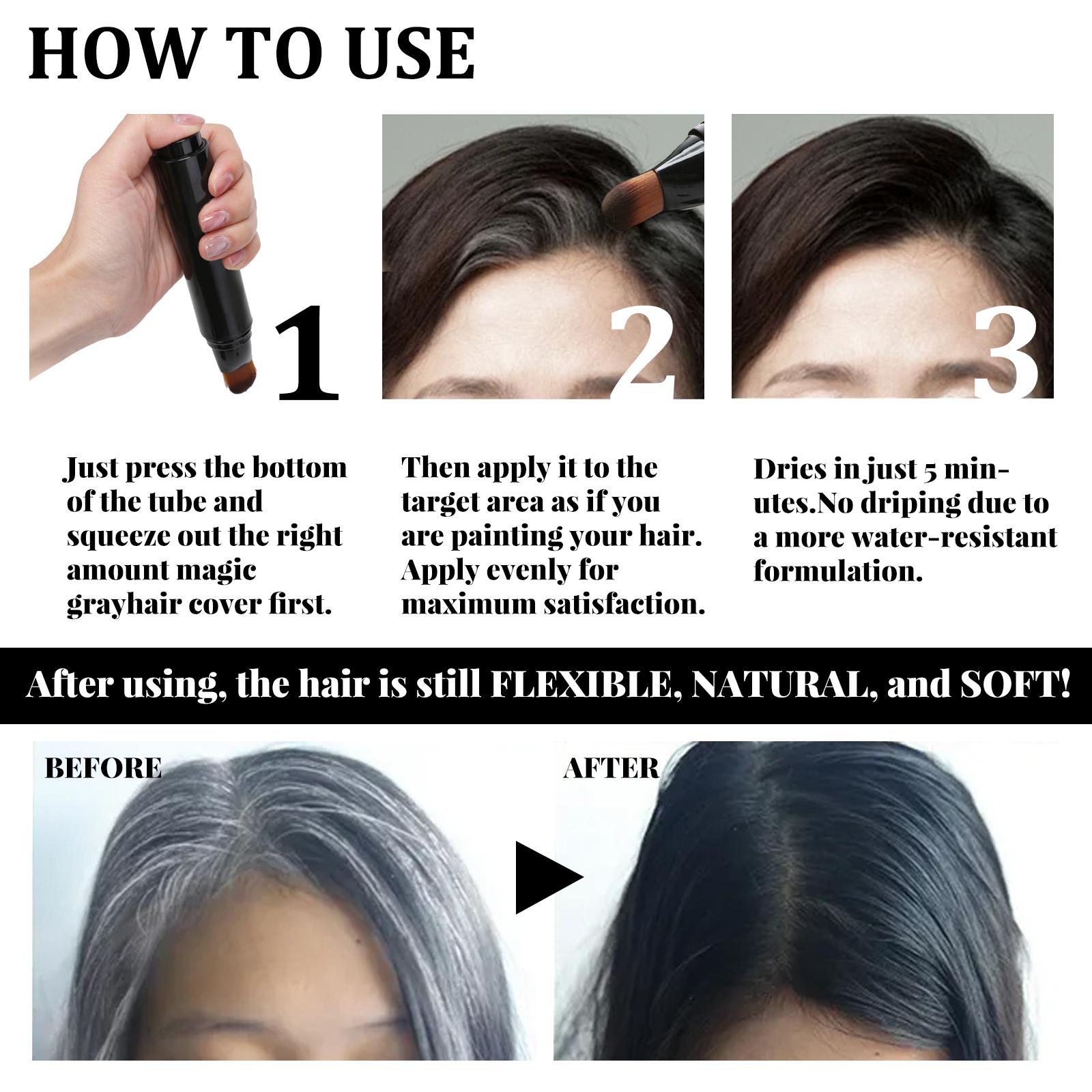 HOW TO USE

1

2

3

Just press the bottom of the tube and squeeze out the right amount magic grayhair cover first.

Then apply it to the target area as if you are painting your hair. Apply evenly for maximum satisfaction.

Dries in just 5 minutes.No driping due to a more water-resistant formulation.

After using, the hair is still FLEXIBLE, NATURAL, and SOFT!

BEFORE

AFTER