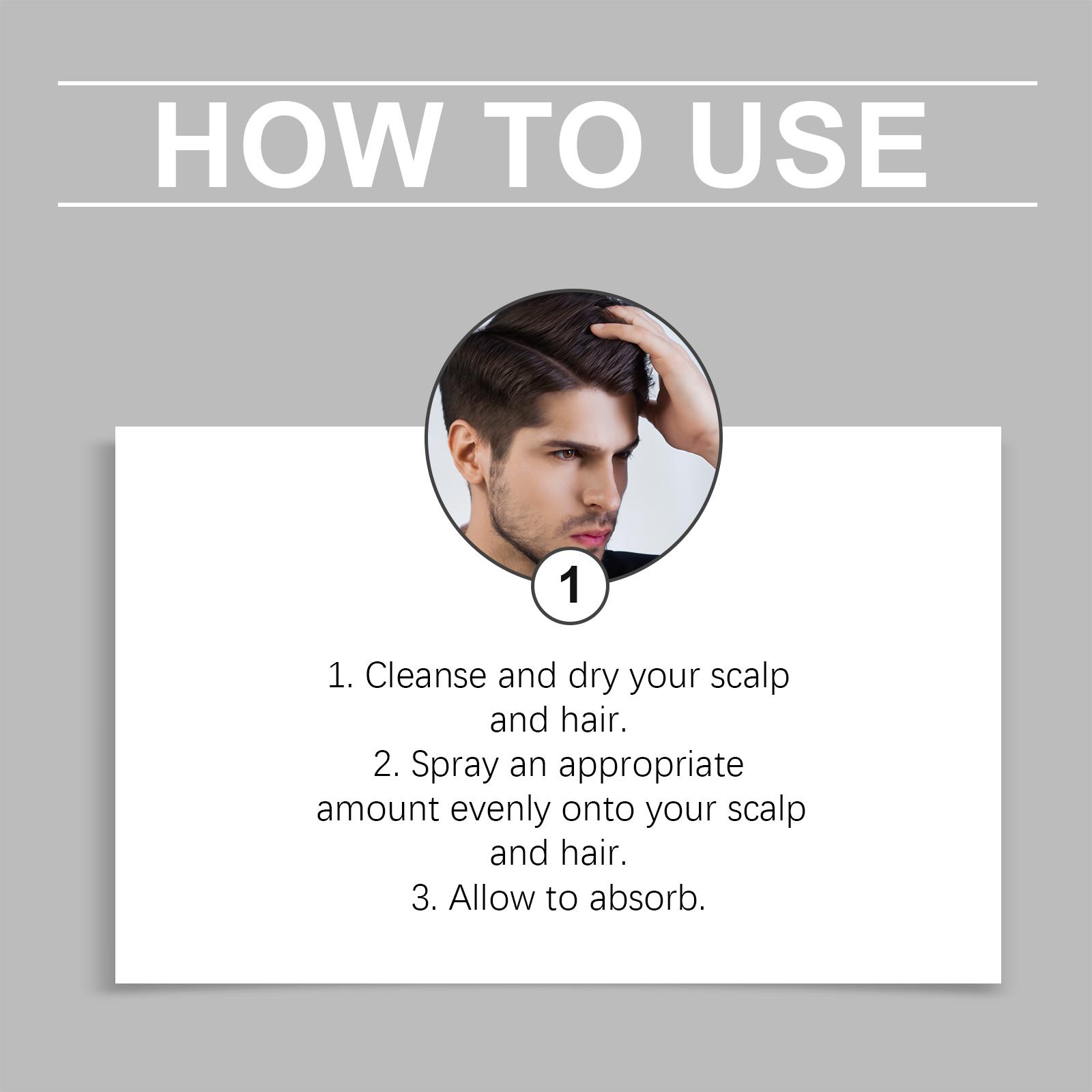 HOW TO USE

1

1. Cleanse and dry your scalp and hair.
2. Spray an appropriate amount evenly onto your scalp and hair.
3. Allow to absorb.