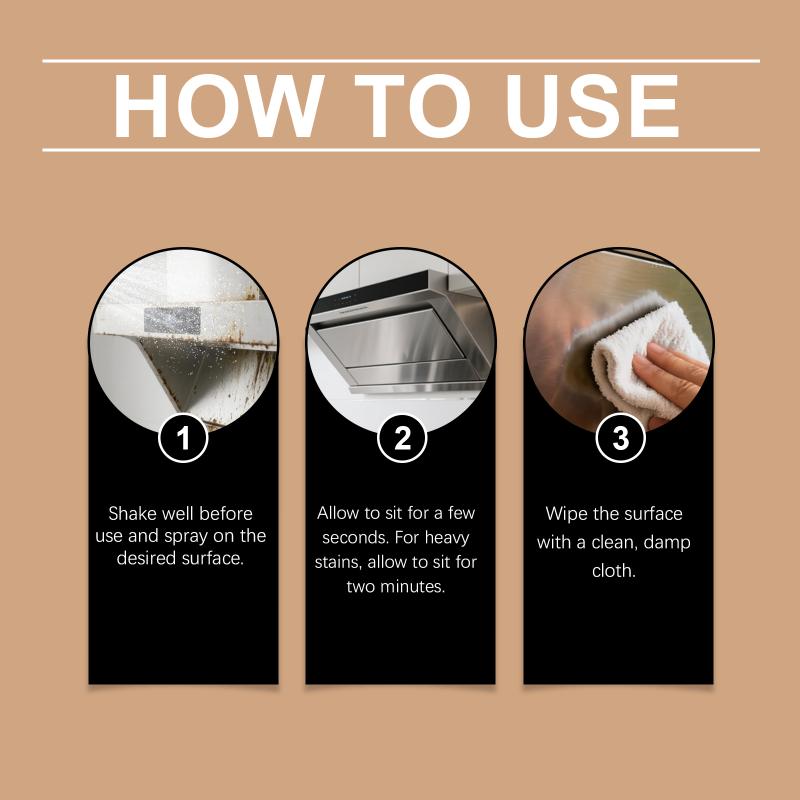 HOW TO USE

1

Shake well before use and spray on the desired surface.

2

Allow to sit for a few seconds. For heavy stains, allow to sit for two minutes.

3

Wipe the surface with a clean, damp cloth.