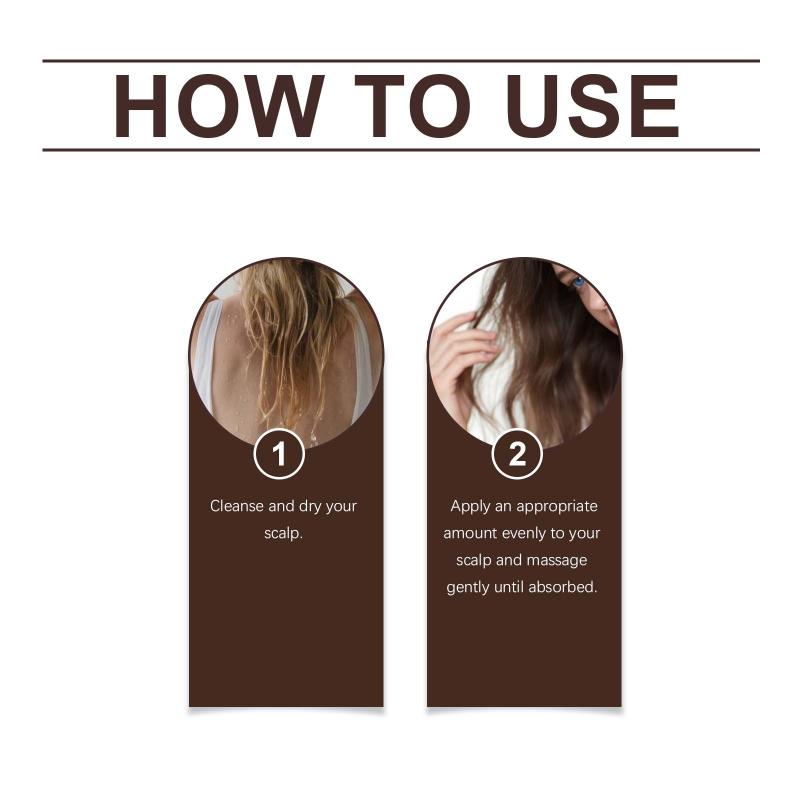 HOW TO USE

1

Cleanse and dry your scalp.

2

Apply an appropriate amount evenly to your scalp and massage gently until absorbed.