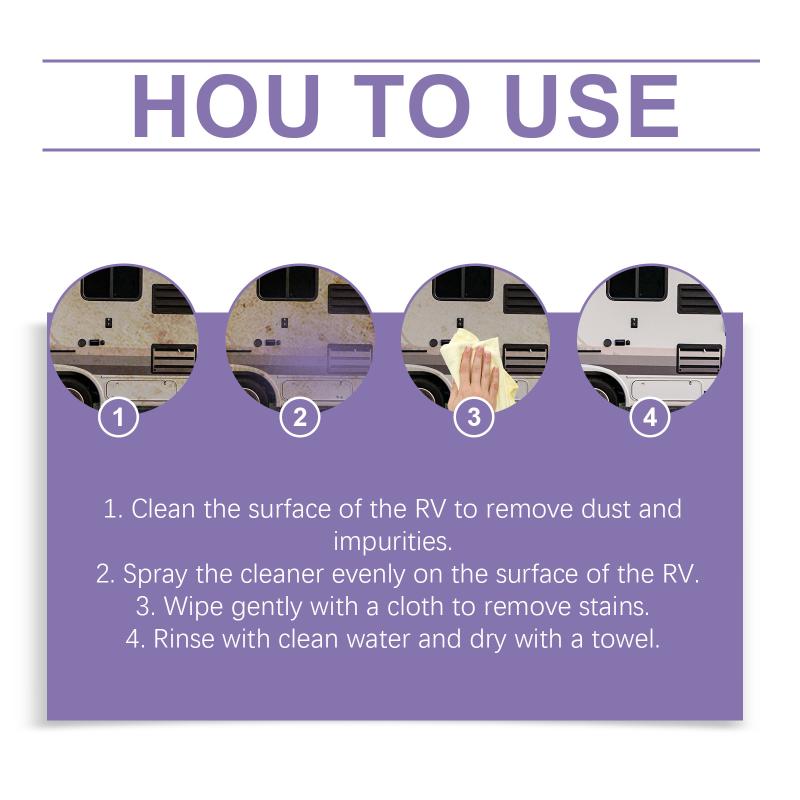 HOU TO USE

1

2

3

4

1. Clean the surface of the RV to remove dust and impurities.
2. Spray the cleaner evenly on the surface of the RV.
3. Wipe gently with a cloth to remove stains.
4. Rinse with clean water and dry with a towel.