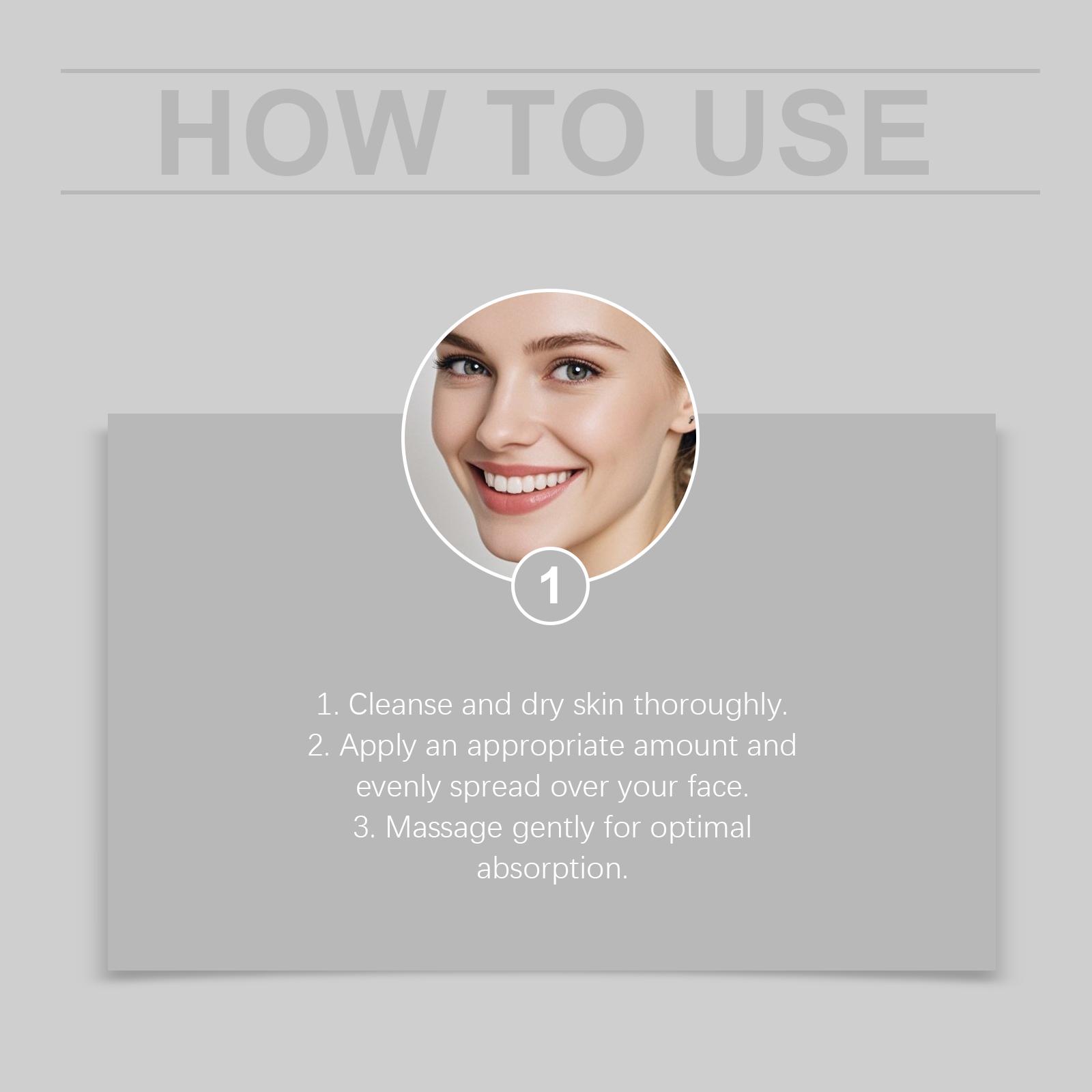 HOW TO USE

1

1. Cleanse and dry skin thoroughly.
2. Apply an appropriate amount and evenly spread over your face.
3. Massage gently for optimal absorption.