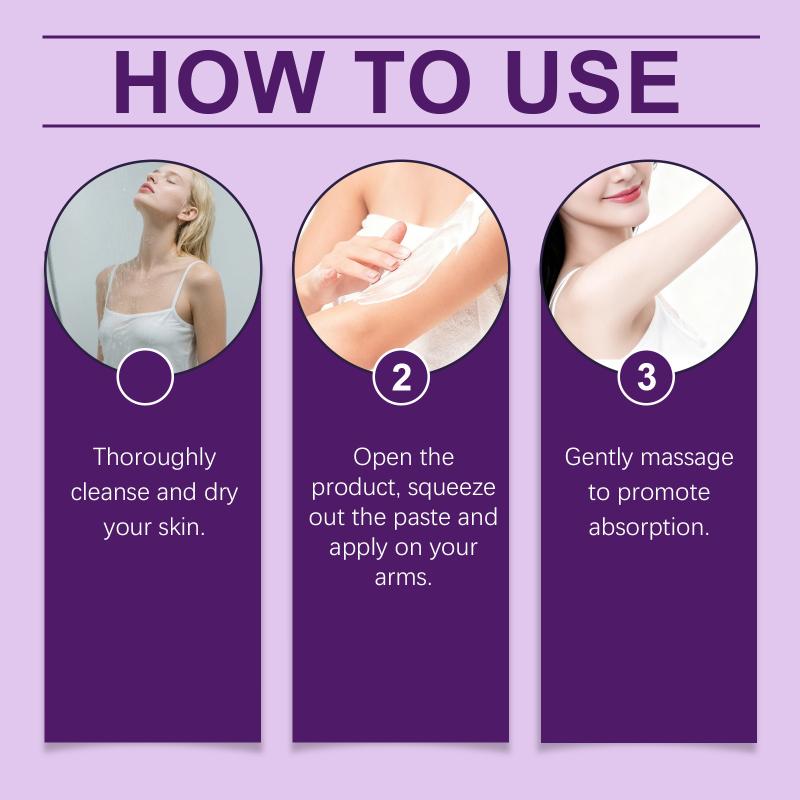 HOW TO USE

Thoroughly cleanse and dry your skin.

2

Open the product, squeeze out the paste and apply on your arms.

3

Gently massage to promote absorption.